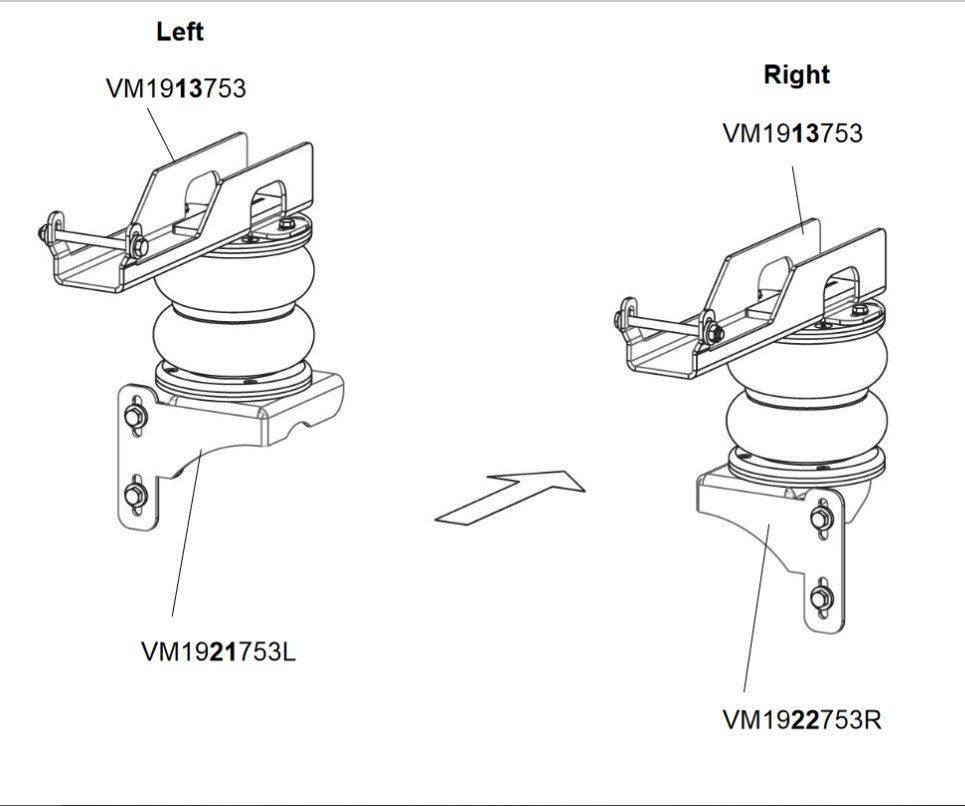 Left

VM1913753

VM1921753L

Right

VM1913753

VM1922753R