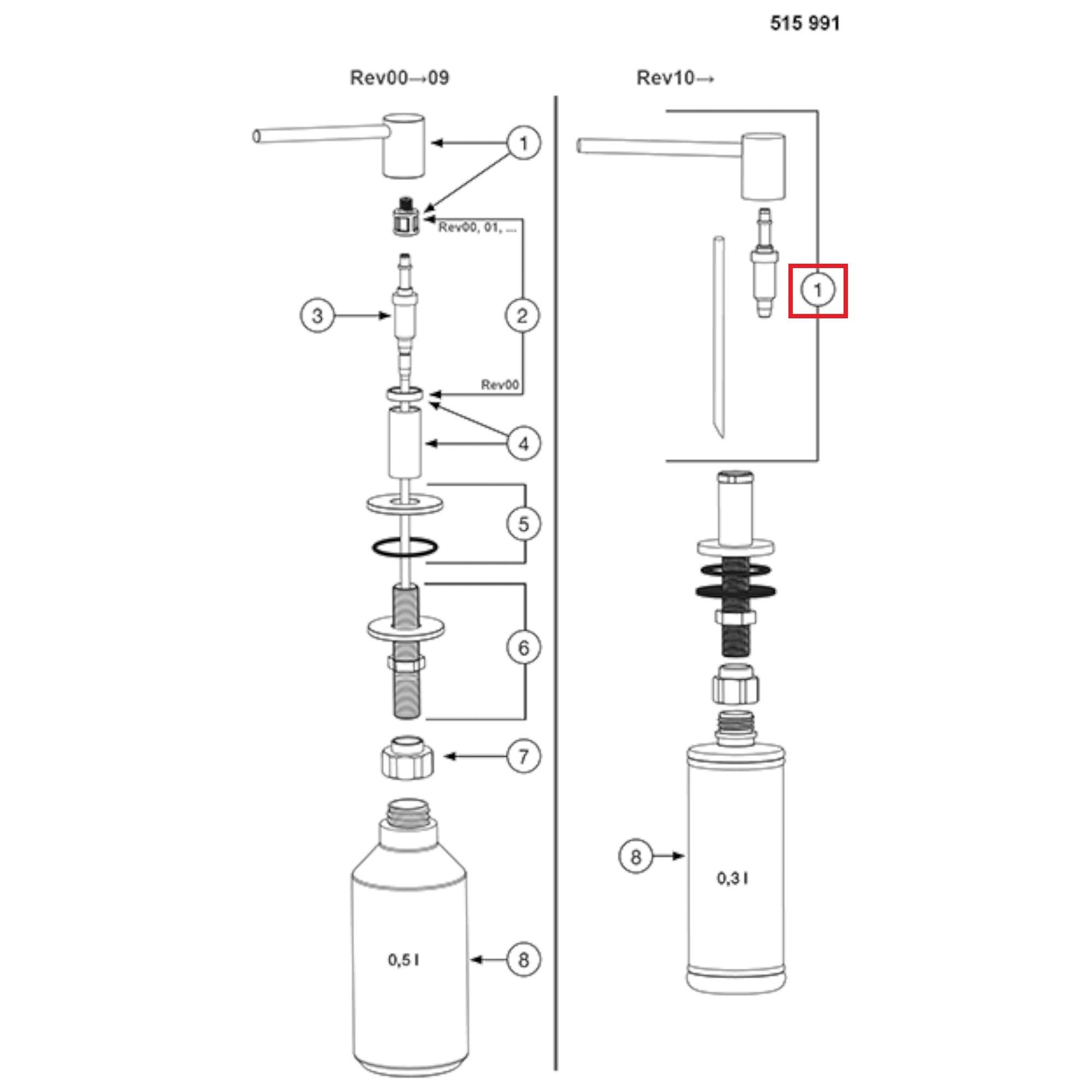 515 991

Rev00→09

1

Rev00, 01, ...

3

2

Rev00

4

5

6

7

0,5 l

8

Rev10→

1

8

0,3 l