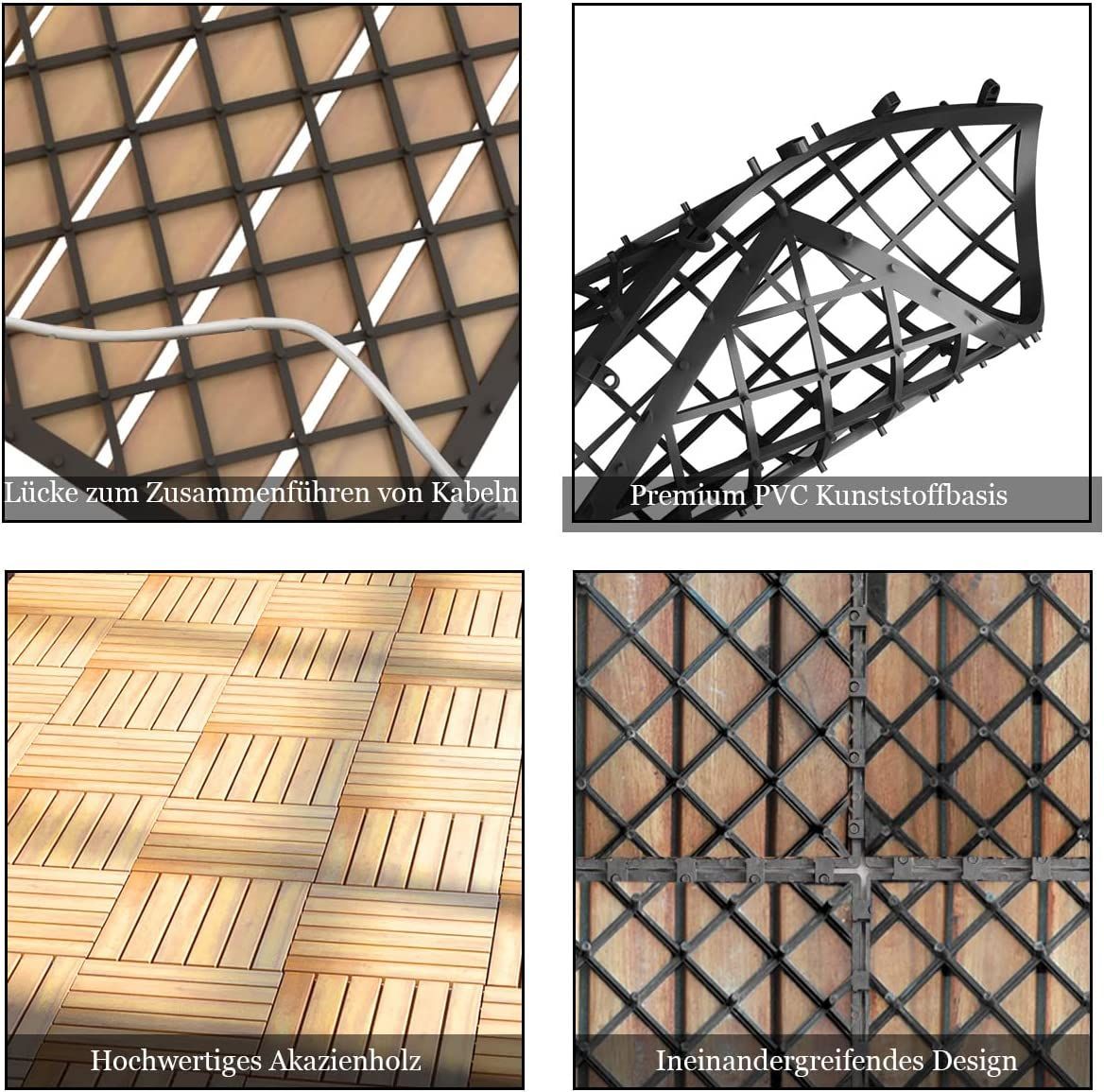 Lücke zum Zusammenführen von Kabeln

Premium PVC Kunststoffbasis

Hochwertiges Akazienholz

Ineinandergreifendes Design