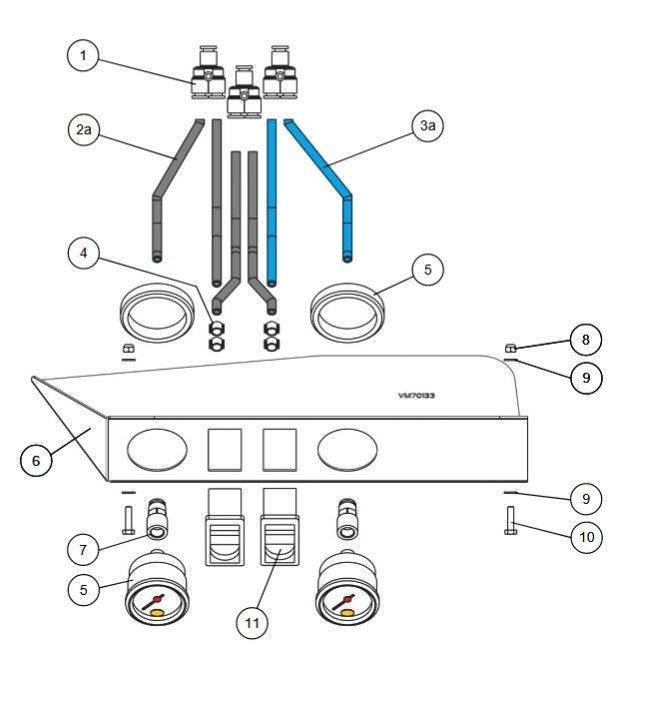 1
2a
3a
4
5
8
9
VM70133
6
9
10
7
5
11