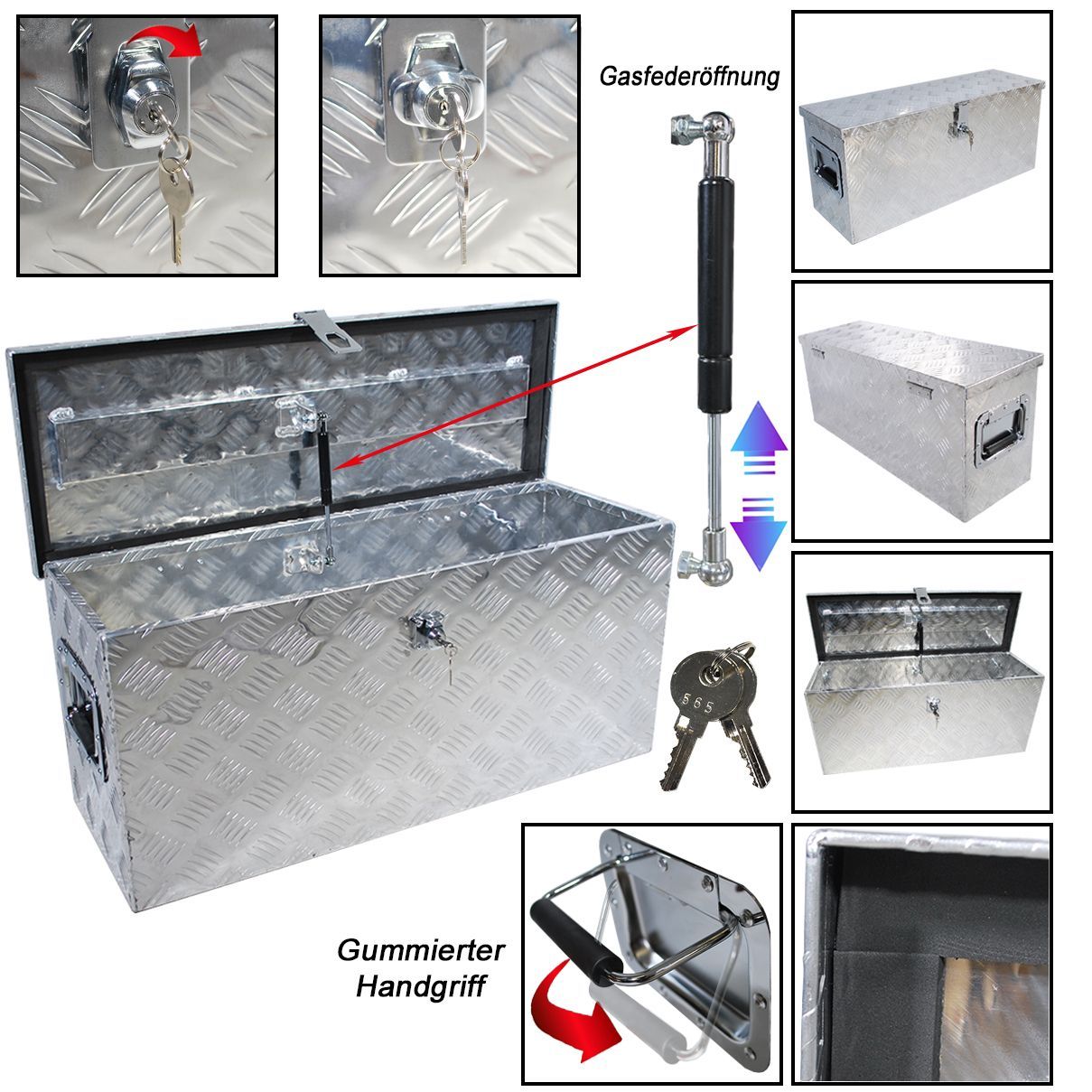 Gasfederöffnung

565

Gummierter Handgriff