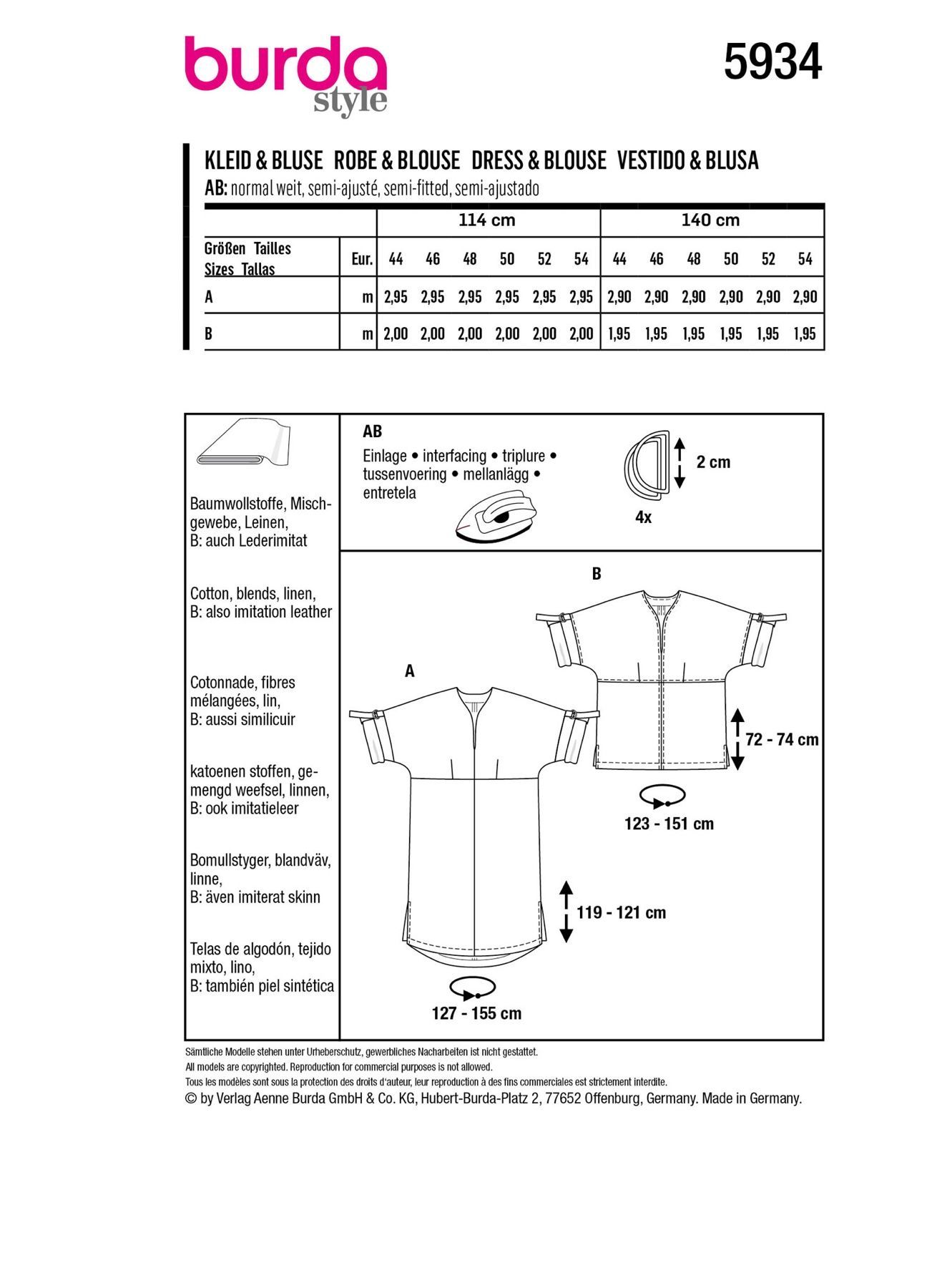 burda style

5934

KLEID & BLUSE ROBE & BLOUSE DRESS & BLOUSE VESTIDO & BLUSA
AB: normal weit, semi-ajusté, semi-fitted, semi-ajustado

| | | 114 cm | | | | | | 140 cm | | | | | |
|---|---|---|---|---|---|---|---|---|---|---|---|---|---|
| Größen Tailles Sizes Tallas | Eur. | 44 | 46 | 48 | 50 | 52 | 54 | 44 | 46 | 48 | 50 | 52 | 54 |
| A | m | 2,95 | 2,95 | 2,95 | 2,95 | 2,95 | 2,95 | 2,90 | 2,90 | 2,90 | 2,90 | 2,90 | 2,90 |
| B | m | 2,00 | 2,00 | 2,00 | 2,00 | 2,00 | 2,00 | 1,95 | 1,95 | 1,95 | 1,95 | 1,95 | 1,95 |

Baumwollstoffe, Mischgewebe, Leinen, B: auch Lederimitat

Cotton, blends, linen, B: also imitation leather

Cotonnade, fibres mélangées, lin, B: aussi similicuir

katoenen stoffen, gemengd weefsel, linnen, B: ook imitatieleer

Bomullstyger, blandväv, linne, B: även imiterat skinn

Telas de algodón, tejido mixto, lino, B: también piel sintética

AB
Einlage • interfacing • triplure • tussenvoering • mellanlägg • entretela

2 cm

4x

B

72 - 74 cm

123 - 151 cm

A

119 - 121 cm

127 - 155 cm

Sämtliche Modelle stehen unter Urheberschutz, gewerbliches Nacharbeiten ist nicht gestattet.
All models are copyrighted. Reproduction for commercial purposes is not allowed.
Tous les modèles sont sous la protection des droits d'auteur, leur reproduction à des fins commerciales est strictement interdite.
© by Verlag Aenne Burda GmbH & Co. KG, Hubert-Burda-Platz 2, 77652 Offenburg, Germany. Made in Germany.