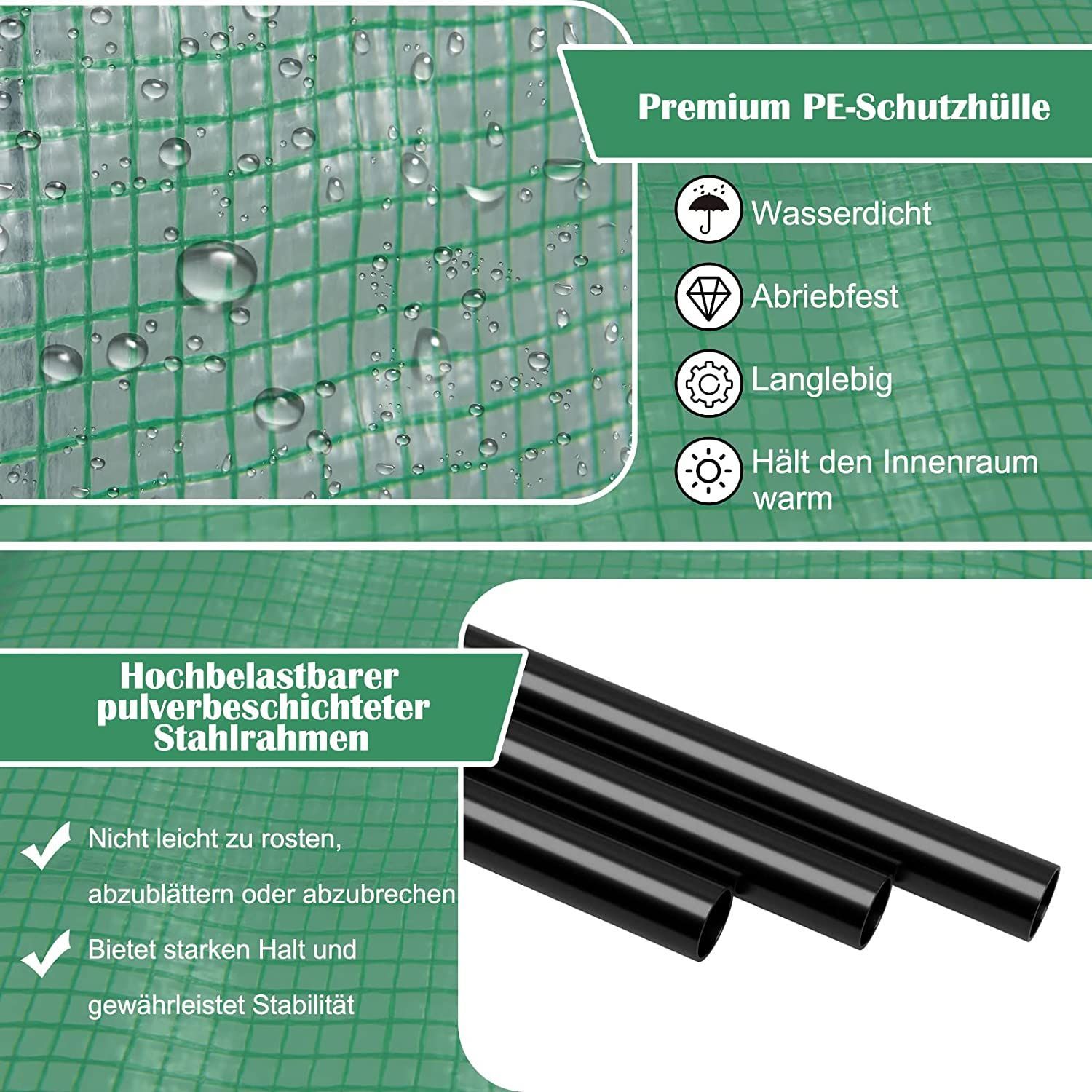 Premium PE-Schutzhülle

Wasserdicht

Abriebfest

Langlebig

Hält den Innenraum warm

Hochbelastbarer pulverbeschichteter Stahlrahmen

Nicht leicht zu rosten, abzublättern oder abzubrechen

Bietet starken Halt und gewährleistet Stabilität