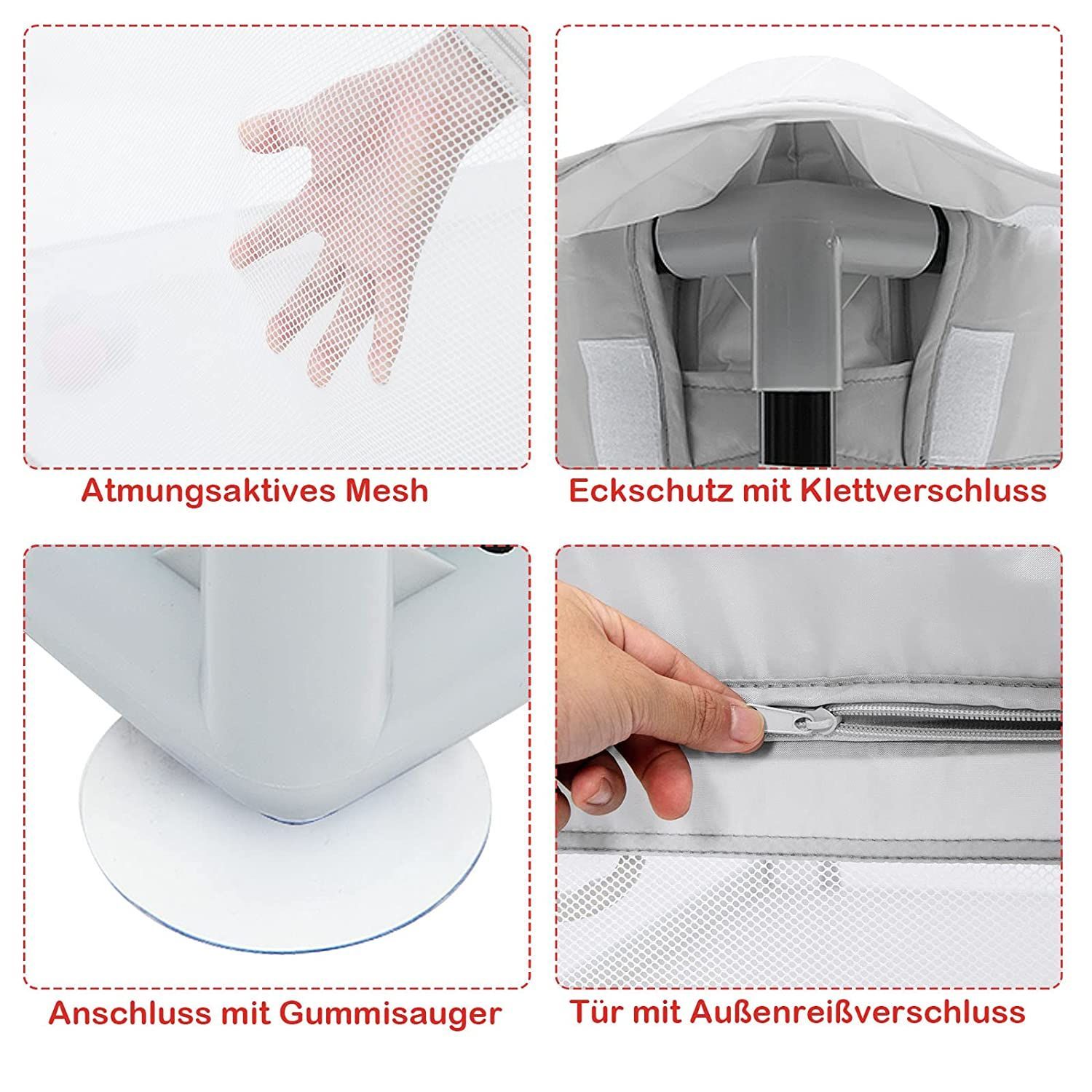 Atmungsaktives Mesh

Eckschutz mit Klettverschluss

Anschluss mit Gummisauger

Tür mit Außenreißverschluss