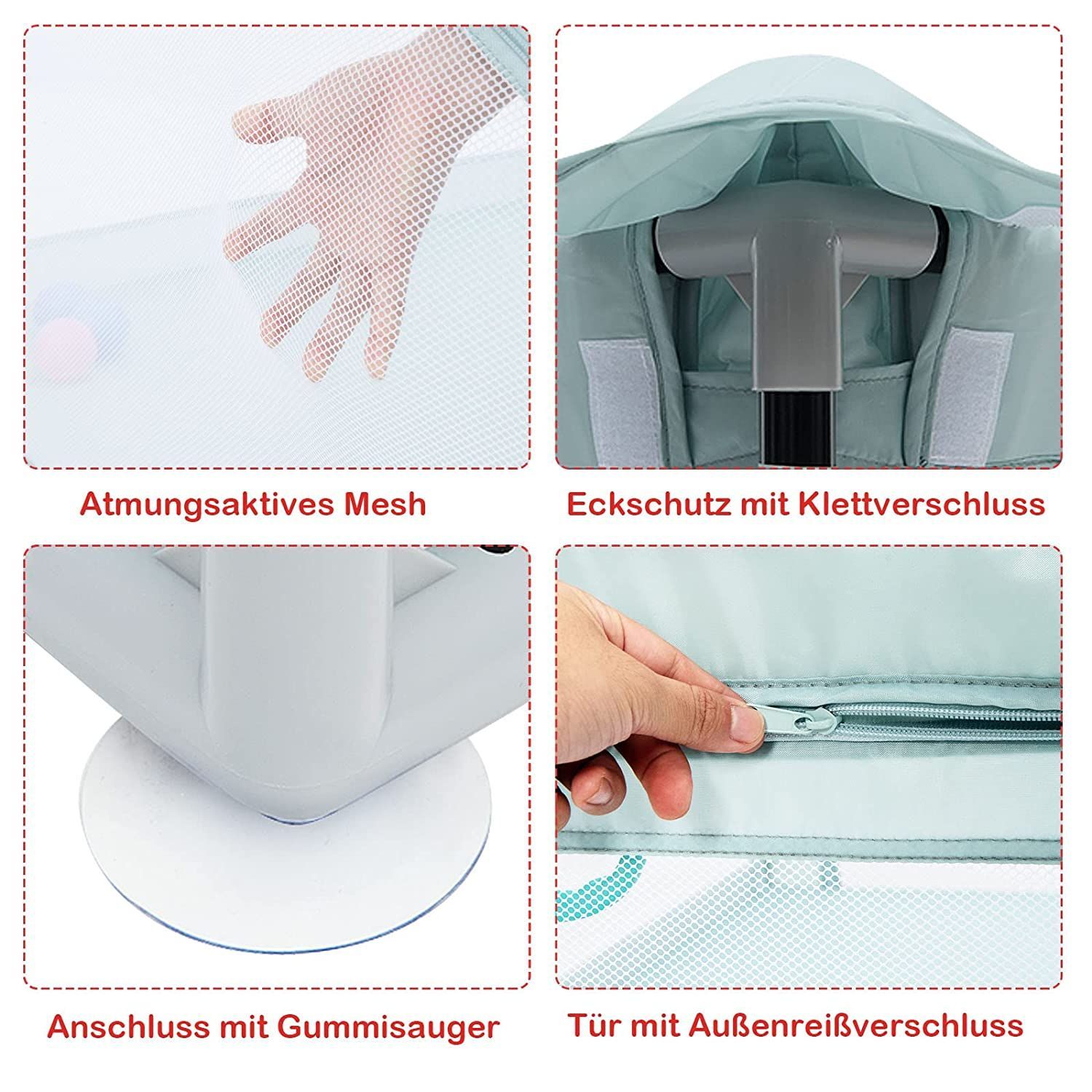 Atmungsaktives Mesh

Eckschutz mit Klettverschluss

Anschluss mit Gummisauger

Tür mit Außenreißverschluss