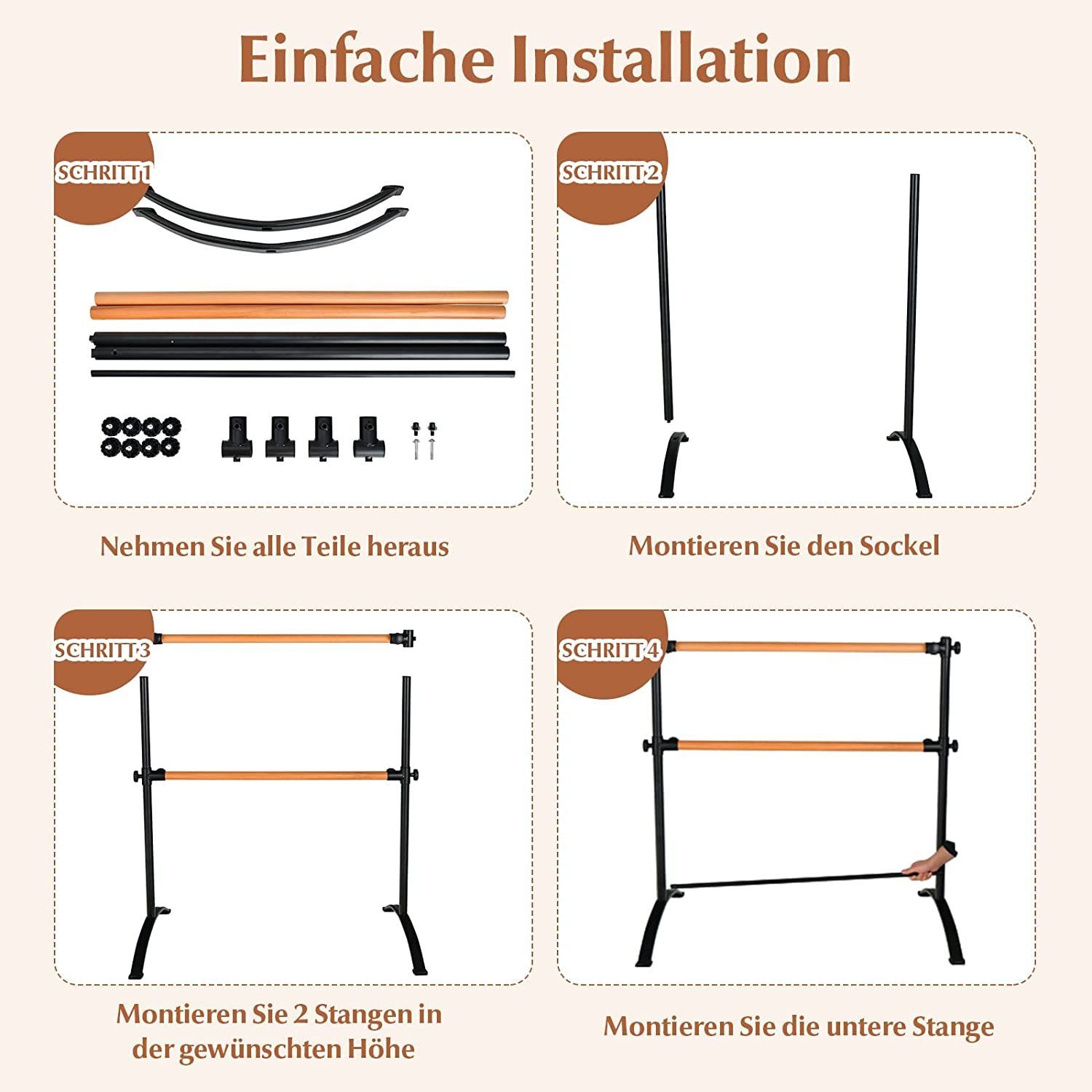 Einfache Installation

SCHRITT 1

Nehmen Sie alle Teile heraus

SCHRITT 2

Montieren Sie den Sockel

SCHRITT 3

Montieren Sie 2 Stangen in der gewünschten Höhe

SCHRITT 4

Montieren Sie die untere Stange