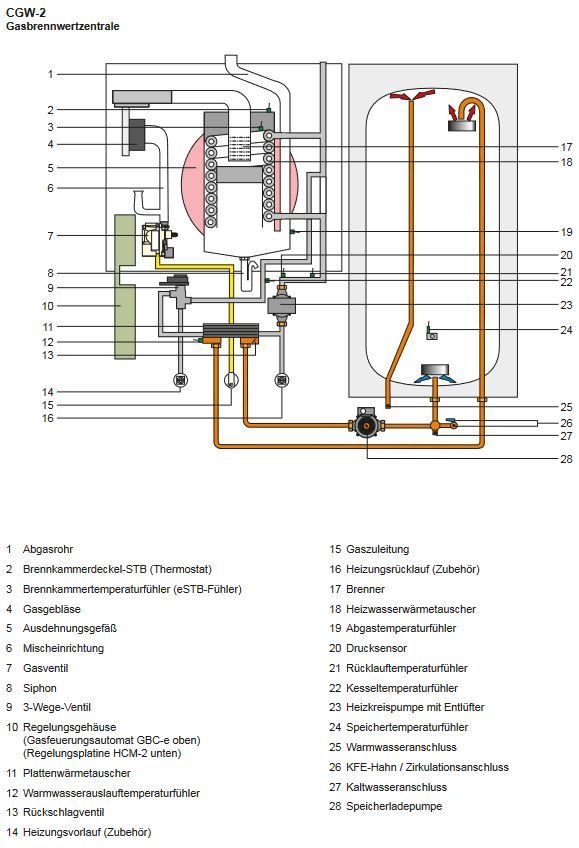 CGW-2
Gasbrennwertzentrale

1
2
3
4
5
6
7
8
9
10
11
12
13
14
15
16

17
18
19
20
21
22
23
24
25
26
27
28

1 Abgasrohr
2 Brennkammerdeckel-STB (Thermostat)
3 Brennkammertemperaturfühler (eSTB-Fühler)
4 Gasgebläse
5 Ausdehnungsgefäß
6 Mischeinrichtung
7 Gasventil
8 Siphon
9 3-Wege-Ventil
10 Regelungsgehäuse (Gasfeuerungsautomat GBC-e oben) (Regelungsplatine HCM-2 unten)
11 Plattenwärmetauscher
12 Warmwasserauslauftemperaturfühler
13 Rückschlagventil
14 Heizungsvorlauf (Zubehör)

15 Gaszuleitung
16 Heizungsrücklauf (Zubehör)
17 Brenner
18 Heizwasserwärmetauscher
19 Abgastemperaturfühler
20 Drucksensor
21 Rücklauftemperaturfühler
22 Kesseltemperaturfühler
23 Heizkreispumpe mit Entlüfter
24 Speichertemperaturfühler
25 Warmwasseranschluss
26 KFE-Hahn / Zirkulationsanschluss
27 Kaltwasseranschluss
28 Speicherladepumpe