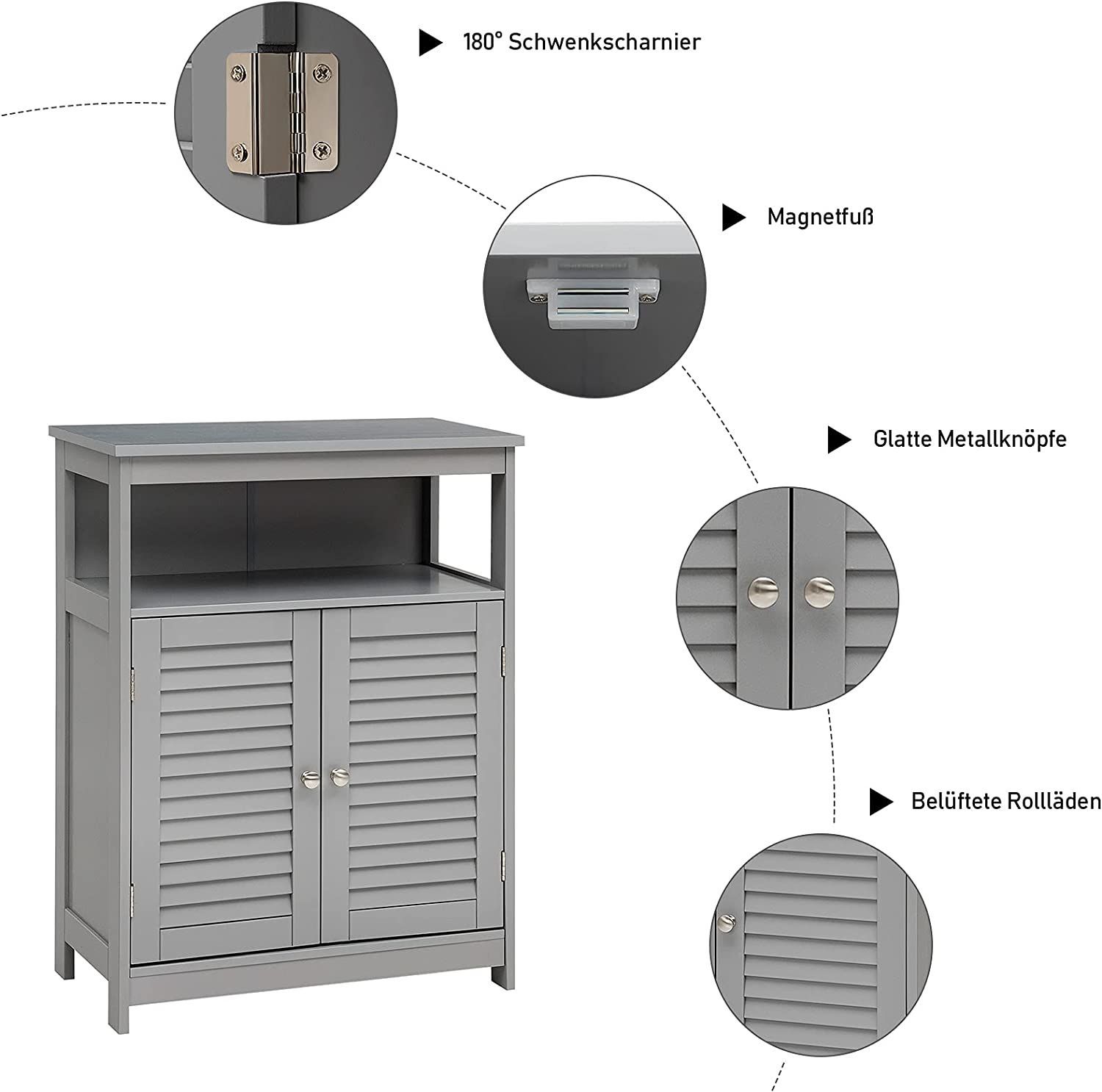 180° Schwenkscharnier

Magnetfuß

Glatte Metallknöpfe

Belüftete Rollläden