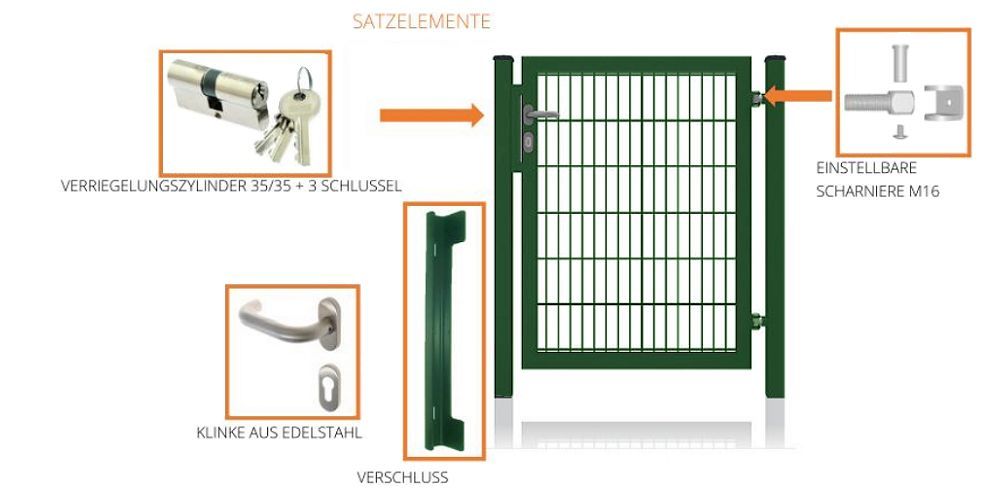 SATZELEMENTE

VERRIEGELUNGSZYLINDER 35/35 + 3 SCHLUSSEL

EINSTELLBARE SCHARNIERE M16

KLINKE AUS EDELSTAHL

VERSCHLUSS