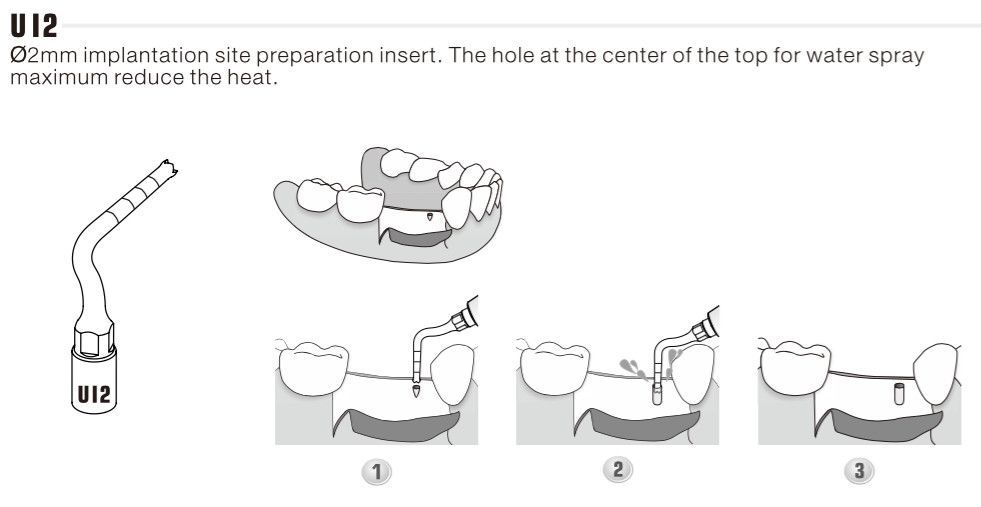 UI2
Ø2mm implantation site preparation insert. The hole at the center of the top for water spray maximum reduce the heat.

UI2

1

2

3