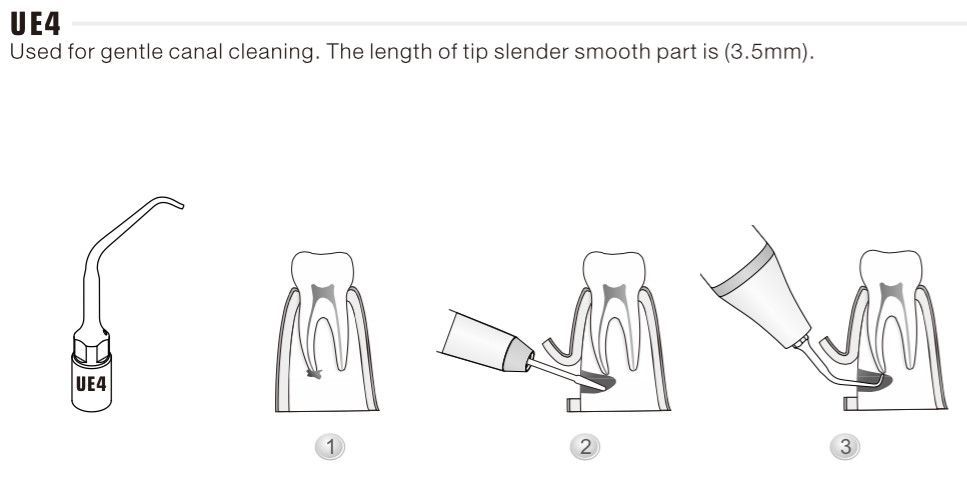 UE4
Used for gentle canal cleaning. The length of tip slender smooth part is (3.5mm).

UE4

1

2

3