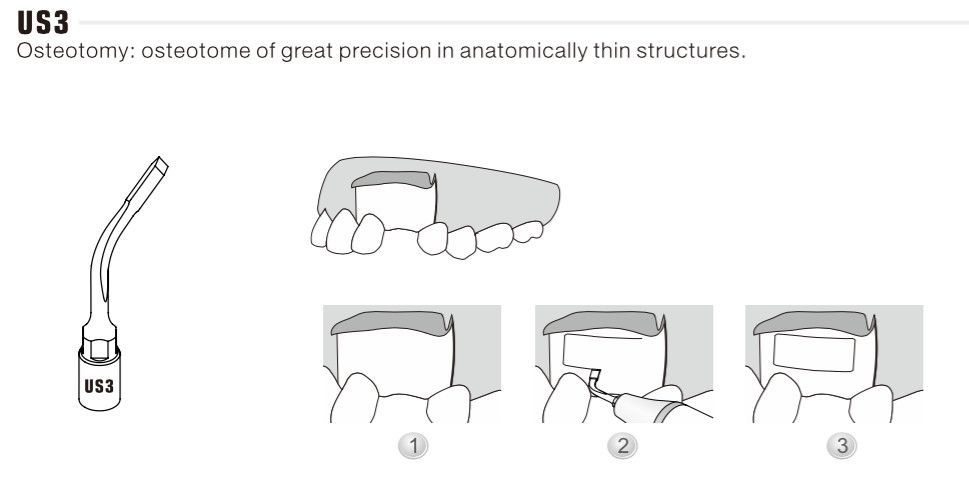 US3
Osteotomy: osteotome of great precision in anatomically thin structures.

US3

1

2

3