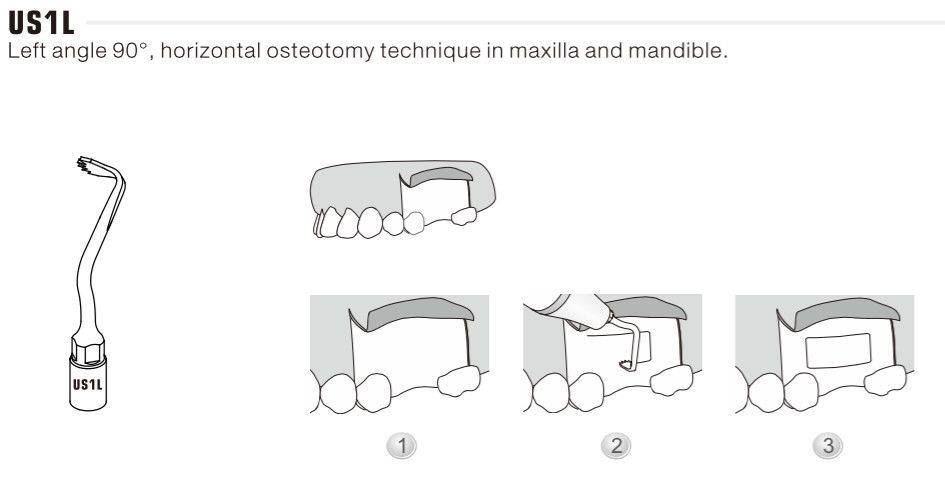 US1L
Left angle 90°, horizontal osteotomy technique in maxilla and mandible.

US1L

1

2

3