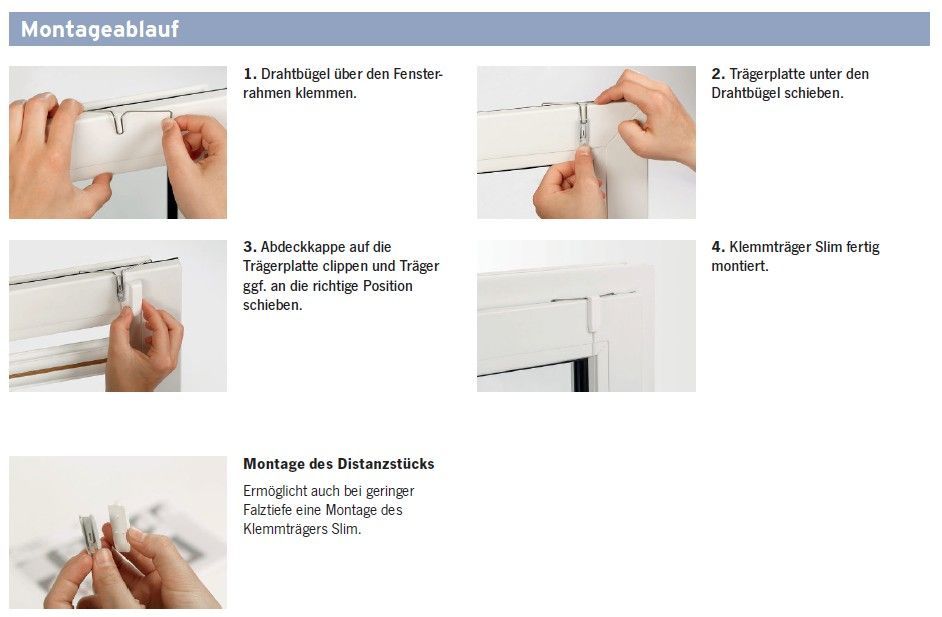 Montageablauf

1. Drahtbügel über den Fensterrahmen klemmen.

2. Trägerplatte unter den Drahtbügel schieben.

3. Abdeckkappe auf die Trägerplatte clippen und Träger ggf. an die richtige Position schieben.

4. Klemmträger Slim fertig montiert.

Montage des Distanzstücks

Ermöglicht auch bei geringer Falztiefe eine Montage des Klemmträgers Slim.