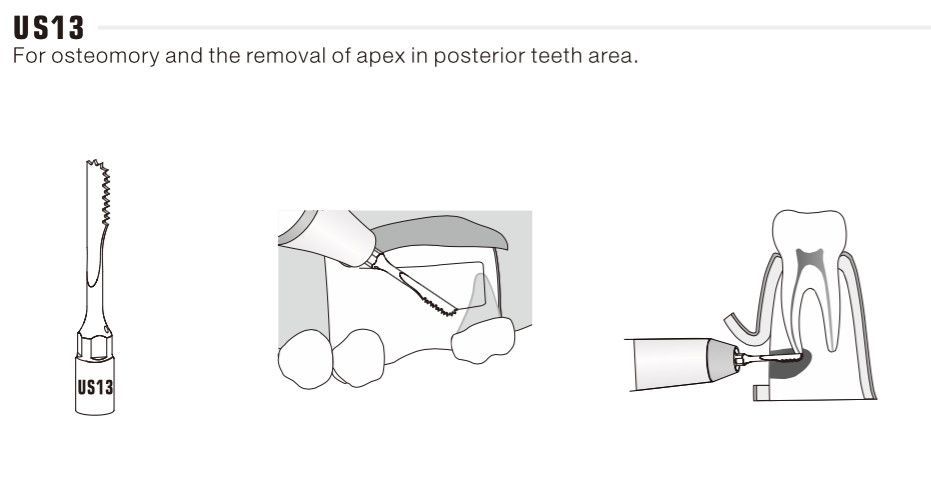 US13
For osteomory and the removal of apex in posterior teeth area.

US13