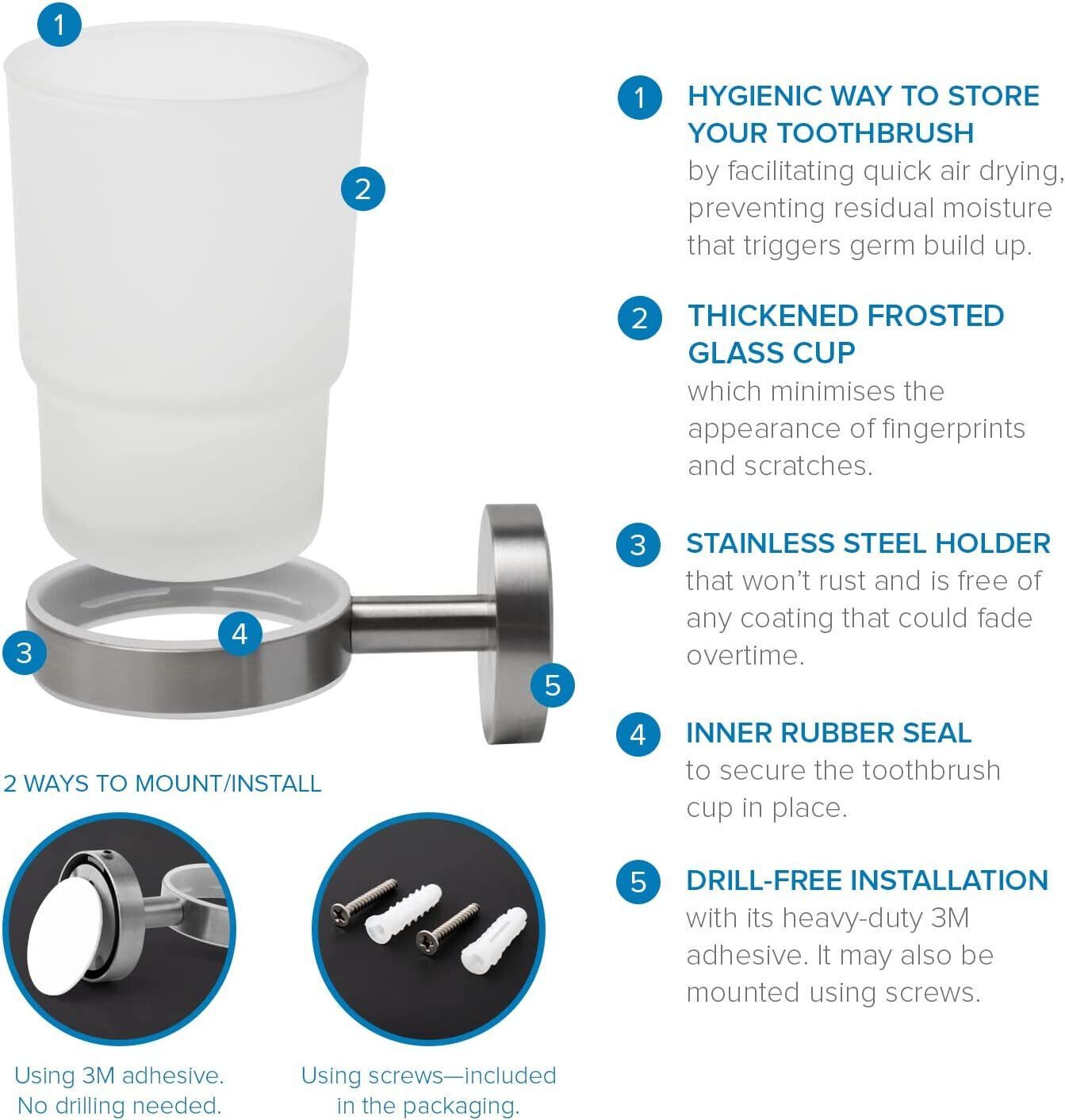 1

2

3

4

5

2 WAYS TO MOUNT/INSTALL

Using 3M adhesive. No drilling needed.

Using screws—included in the packaging.

1 HYGIENIC WAY TO STORE YOUR TOOTHBRUSH
by facilitating quick air drying, preventing residual moisture that triggers germ build up.

2 THICKENED FROSTED GLASS CUP
which minimises the appearance of fingerprints and scratches.

3 STAINLESS STEEL HOLDER
that won't rust and is free of any coating that could fade overtime.

4 INNER RUBBER SEAL
to secure the toothbrush cup in place.

5 DRILL-FREE INSTALLATION
with its heavy-duty 3M adhesive. It may also be mounted using screws.