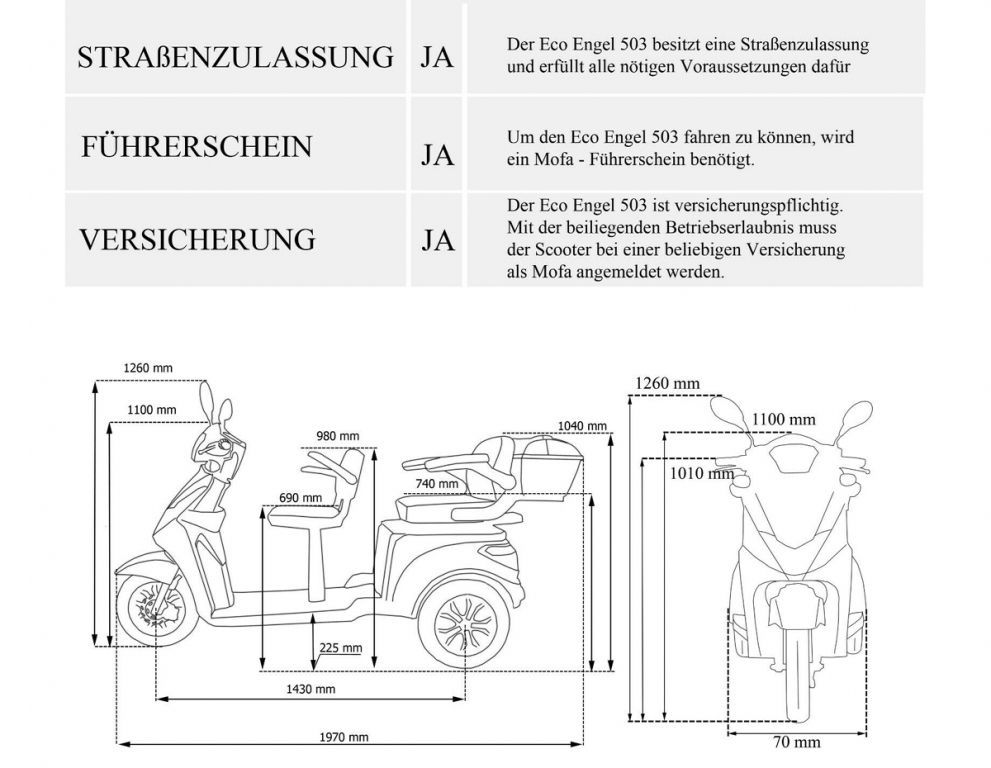 | STRAßENZULASSUNG | JA | Der Eco Engel 503 besitzt eine Straßenzulassung und erfüllt alle nötigen Voraussetzungen dafür |
|---|---|---|
| FÜHRERSCHEIN | JA | Um den Eco Engel 503 fahren zu können, wird ein Mofa - Führerschein benötigt. |
| VERSICHERUNG | JA | Der Eco Engel 503 ist versicherungspflichtig. Mit der beiliegenden Betriebserlaubnis muss der Scooter bei einer beliebigen Versicherung als Mofa angemeldet werden. |

1260 mm
1100 mm
980 mm
1040 mm
740 mm
690 mm
225 mm
1430 mm
1970 mm

1260 mm
1100 mm
1010 mm
70 mm