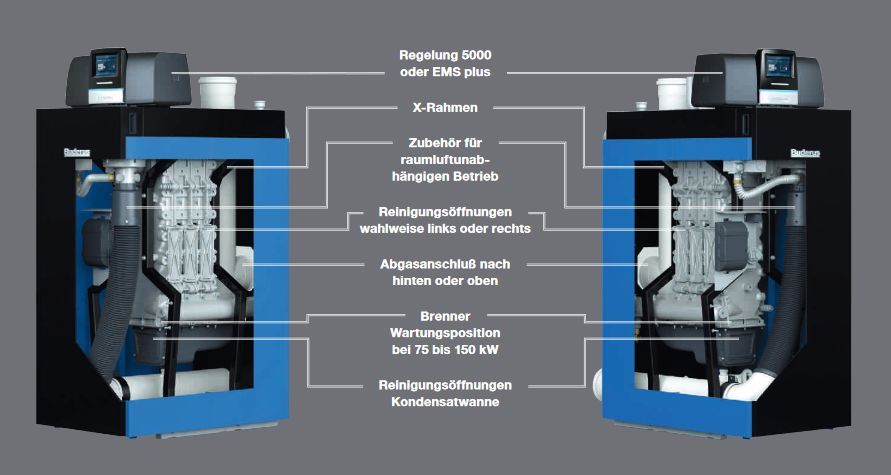 Regelung 5000 oder EMS plus

X-Rahmen

Zubehör für raumluftunabhängigen Betrieb

Reinigungsöffnungen wahlweise links oder rechts

Abgasanschluß nach hinten oder oben

Brenner Wartungsposition bei 75 bis 150 kW

Reinigungsöffnungen Kondensatwanne

Buderus

Buderus