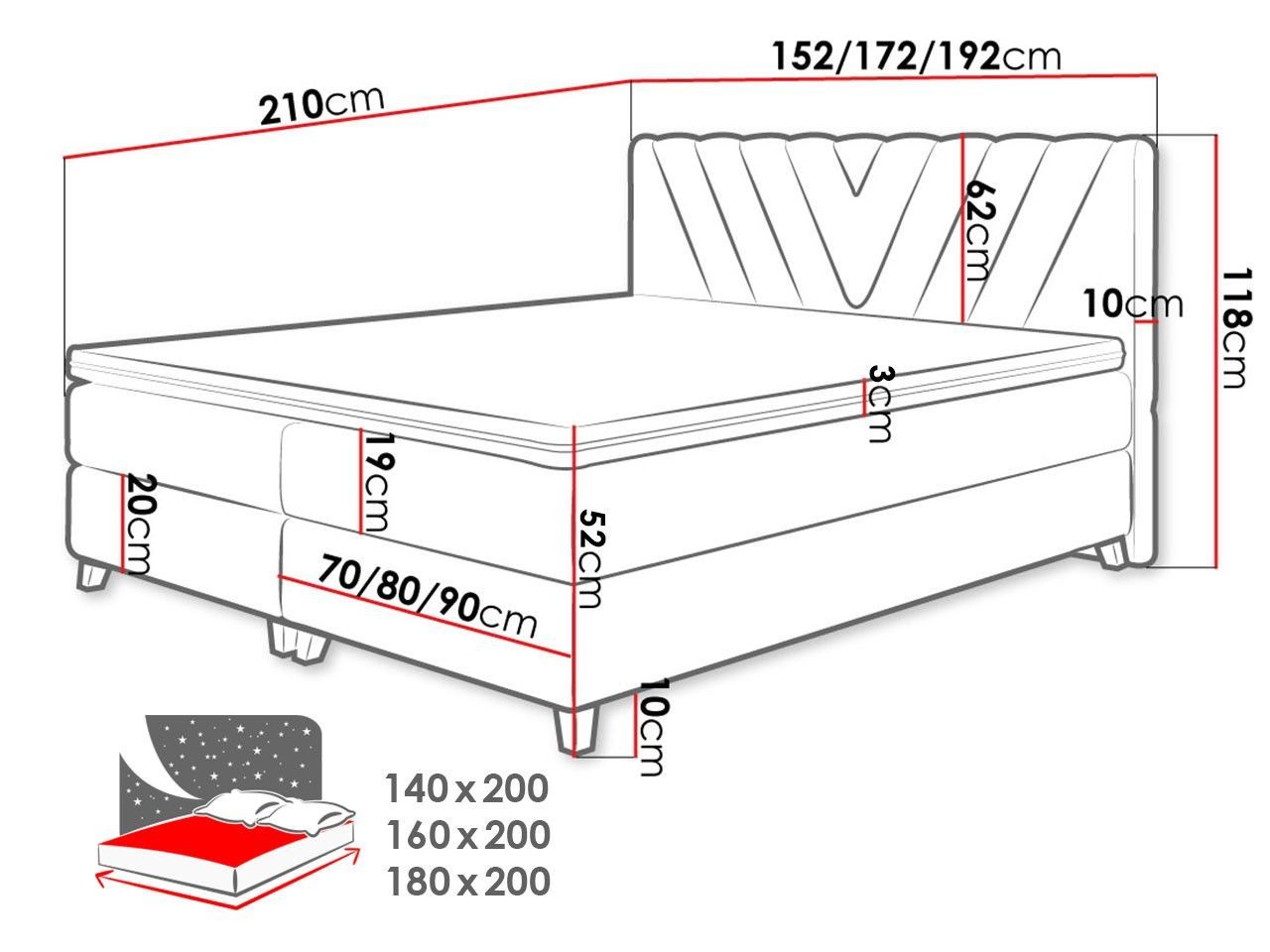 210cm
152/172/192cm
62cm
10cm
118cm
3cm
19cm
20cm
52cm
70/80/90cm
10cm
140 x 200
160 x 200
180 x 200