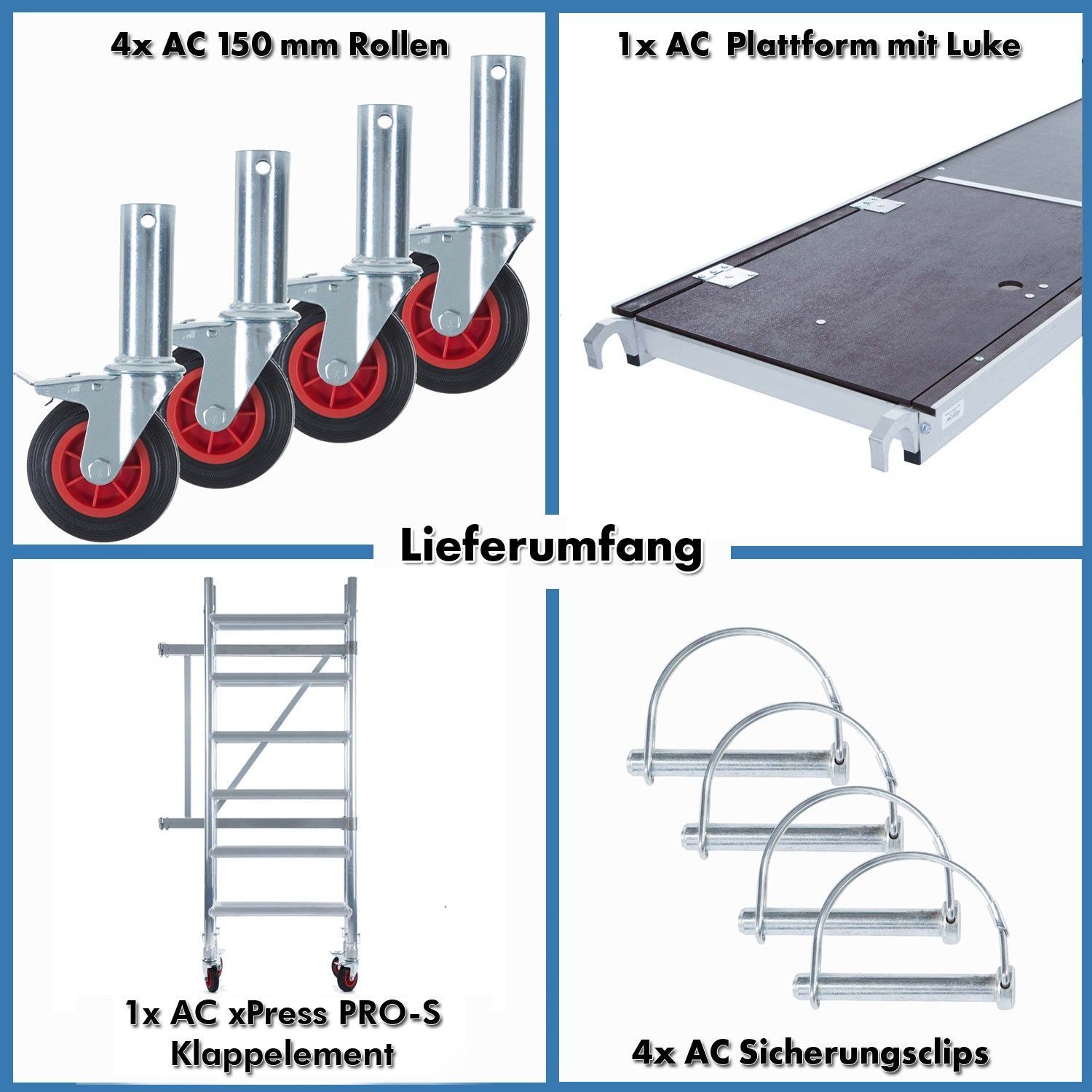 4x AC 150 mm Rollen

1x AC Plattform mit Luke

Lieferumfang

1x AC xPress PRO-S Klappelement

4x AC Sicherungsclips