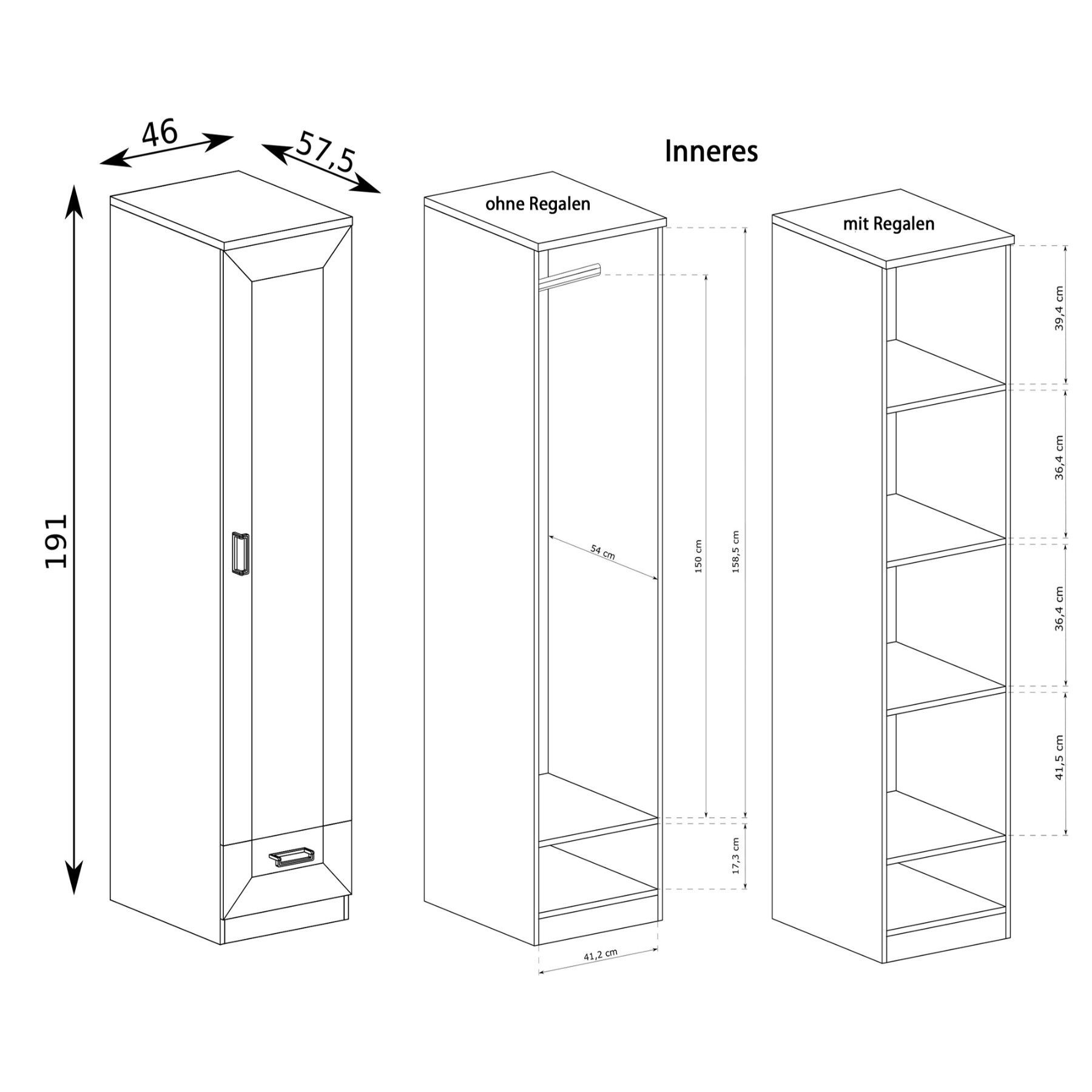 46
57,5
191

Inneres

ohne Regalen
54 cm
150 cm
158,5 cm
17,3 cm
41,2 cm

mit Regalen
39,4 cm
36,4 cm
36,4 cm
41,5 cm