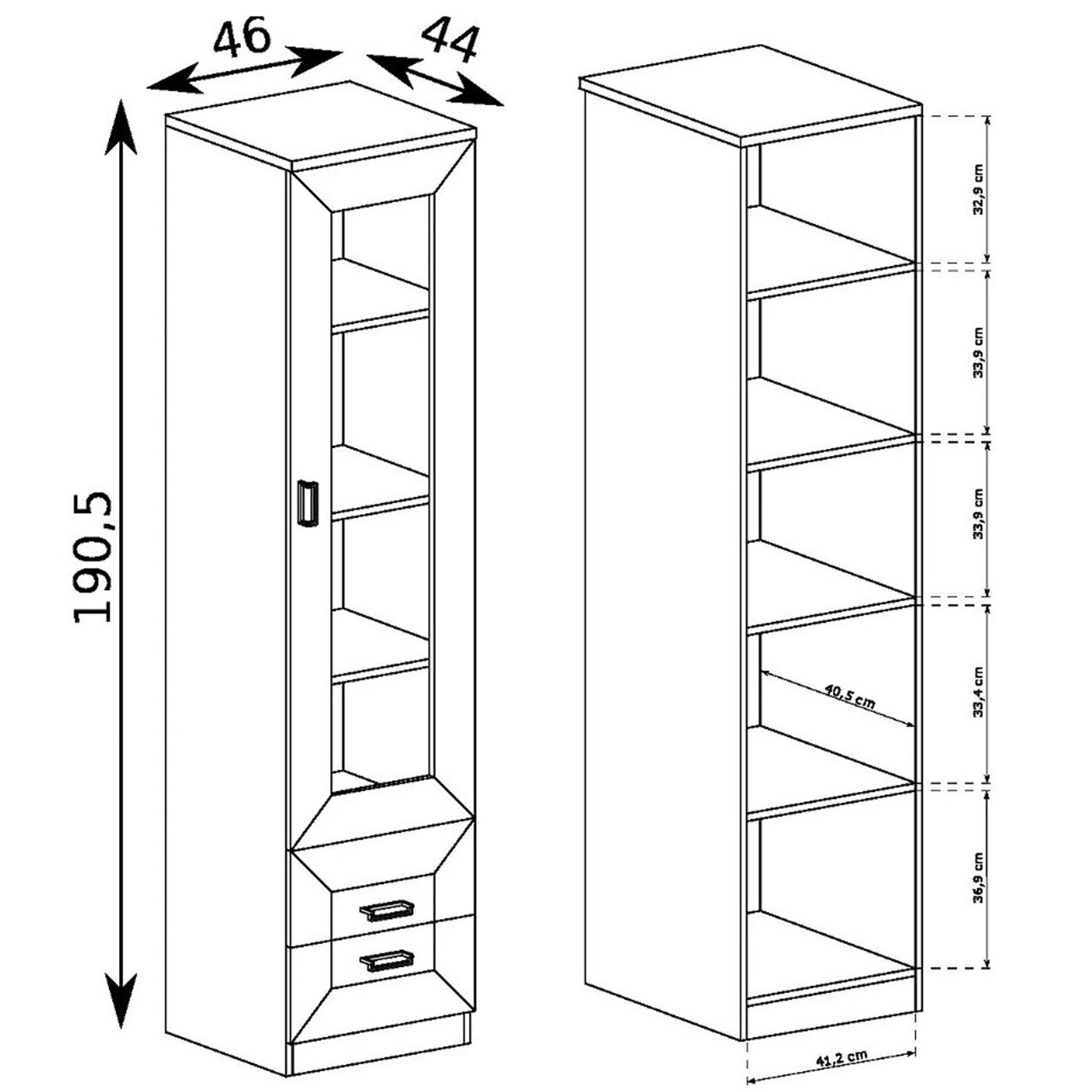 46
44
190,5
32,9 cm
33,9 cm
33,9 cm
33,4 cm
40,5 cm
36,9 cm
41,2 cm