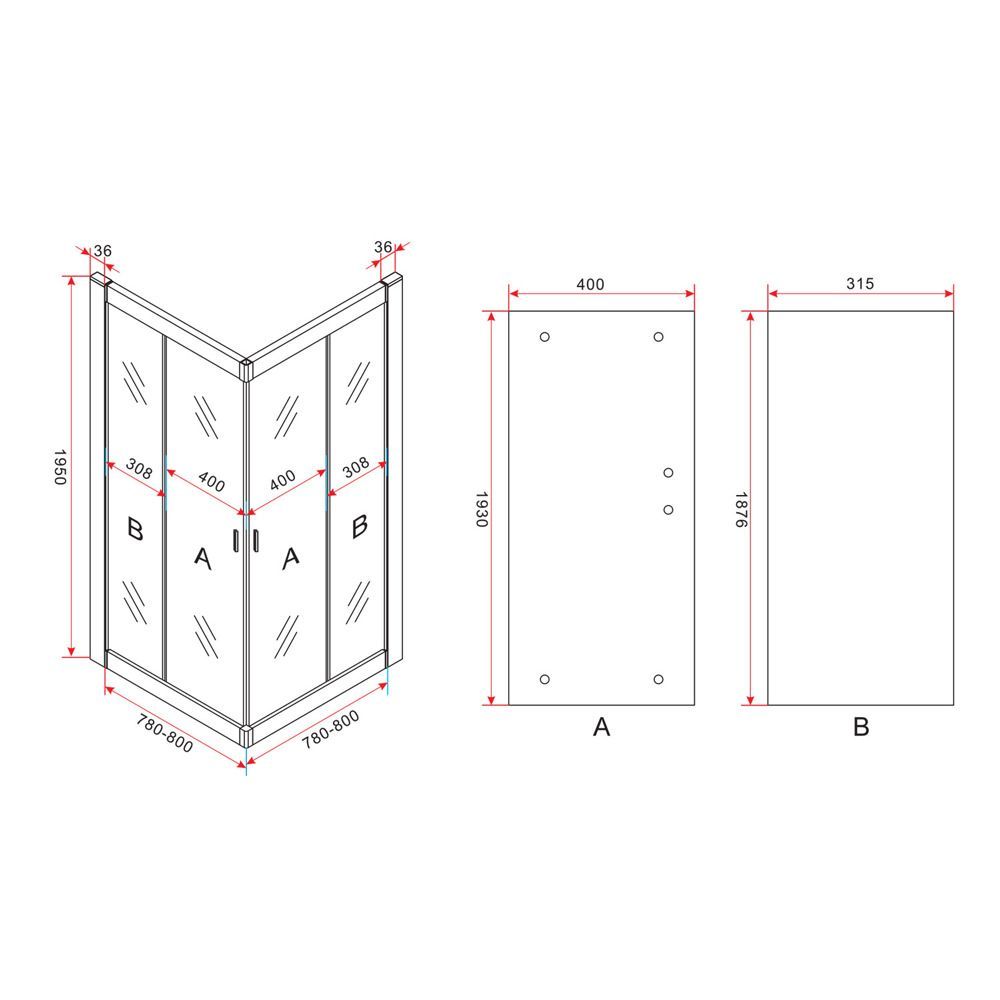 36
36
1950
308
400
400
308
B
A
A
B
780-800
780-800

400
1930
A

315
1876
B