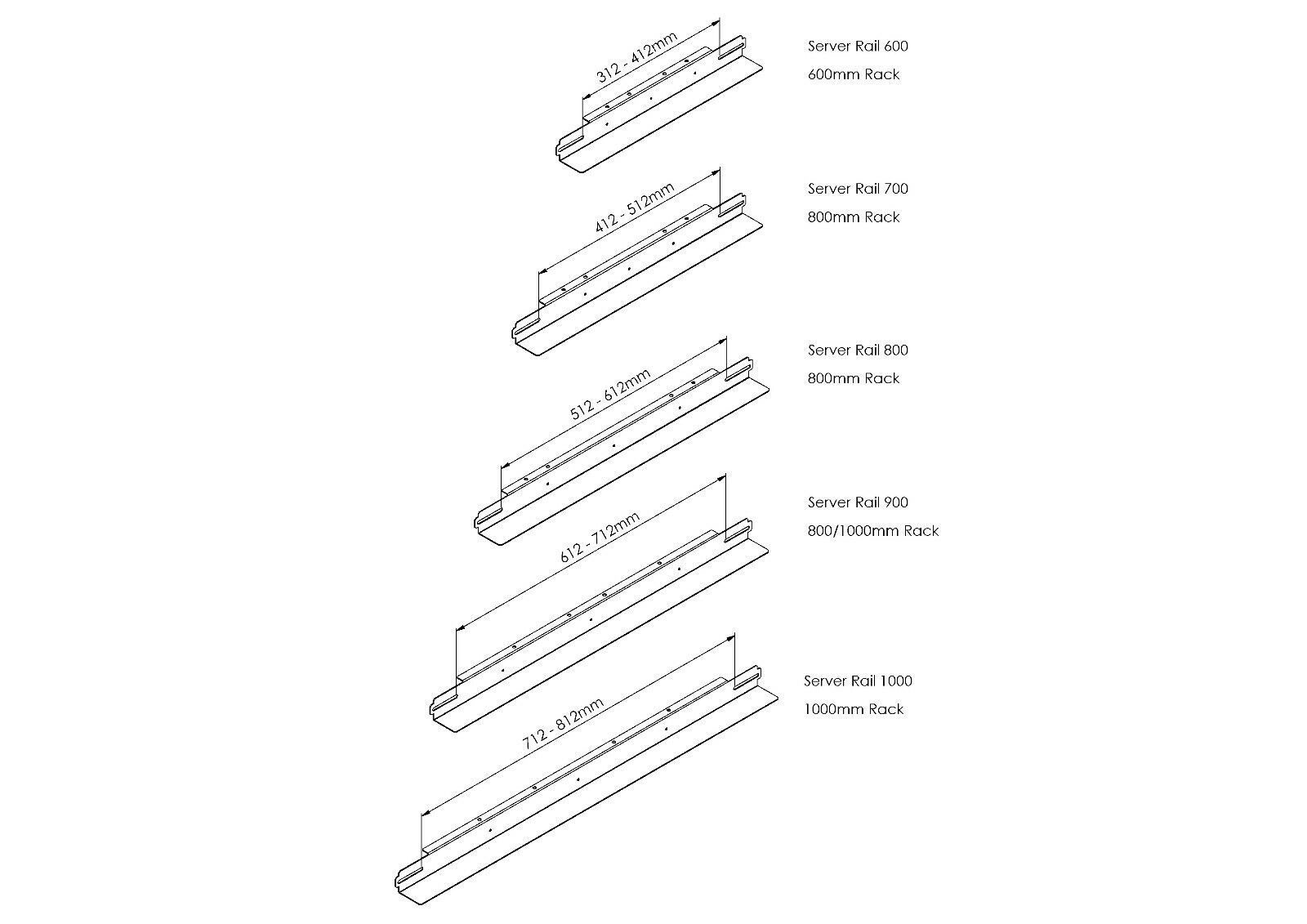 312 - 412mm

Server Rail 600
600mm Rack

412 - 512mm

Server Rail 700
800mm Rack

512 - 612mm

Server Rail 800
800mm Rack

612 - 712mm

Server Rail 900
800/1000mm Rack

712 - 812mm

Server Rail 1000
1000mm Rack