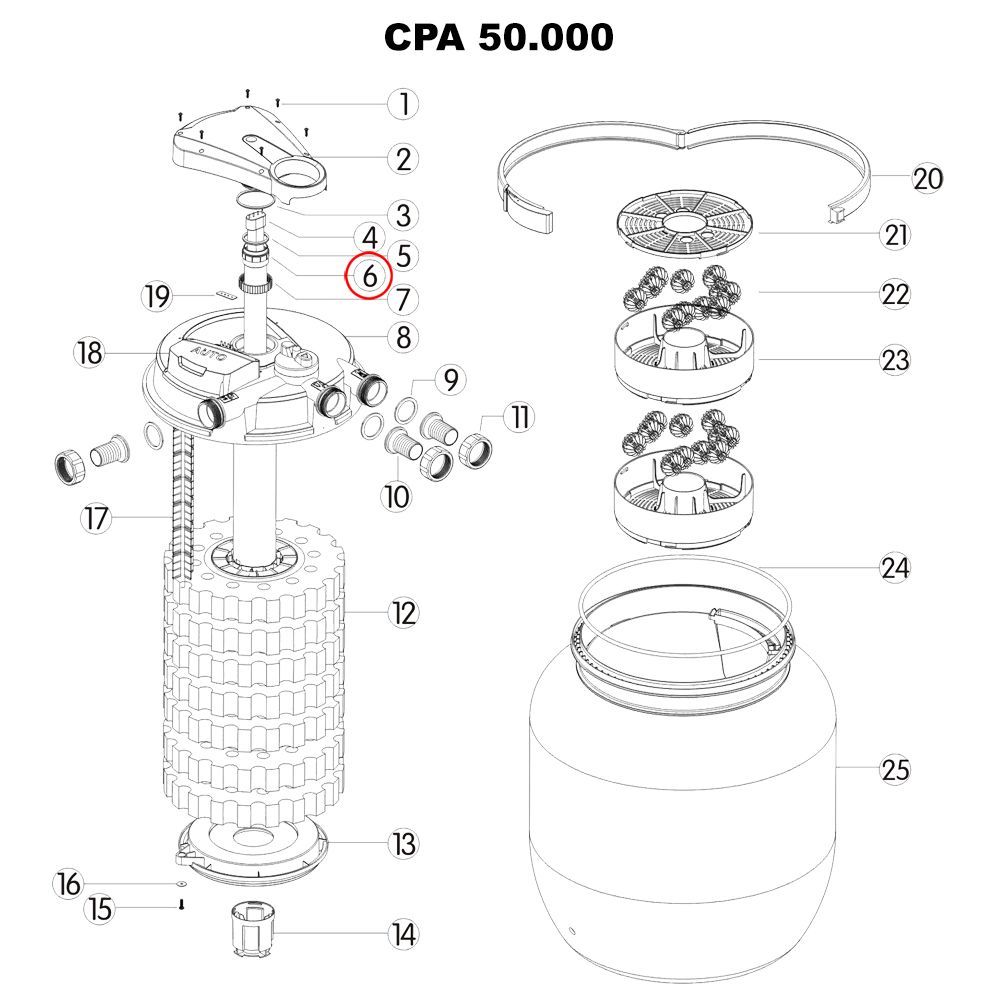 CPA 50.000

1
2
3
4
5
6
7
8
9
10
11
12
13
14
15
16
17
18
19
AUTO
20
21
22
23
24
25