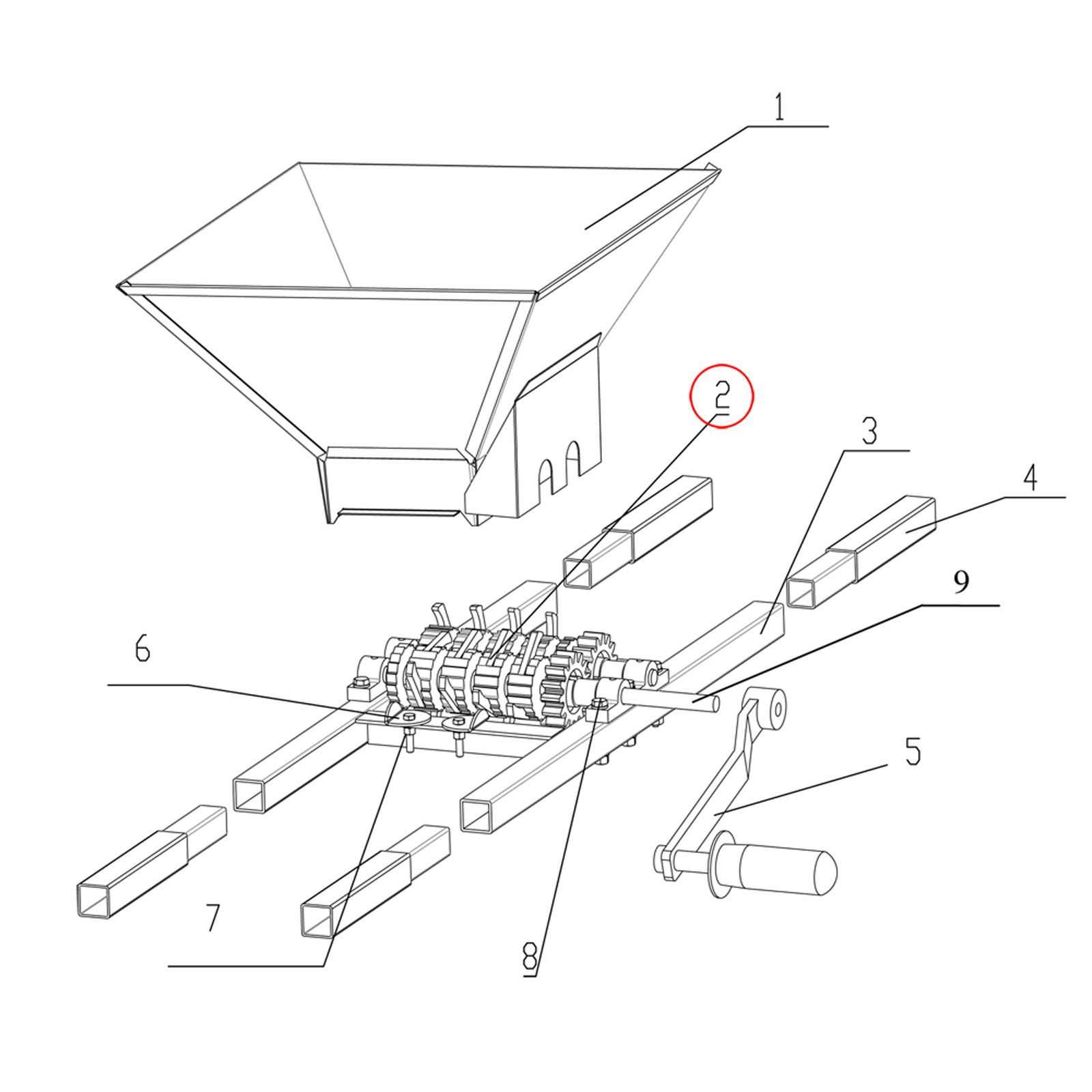 1

2

3

4

9

6

5

7

8