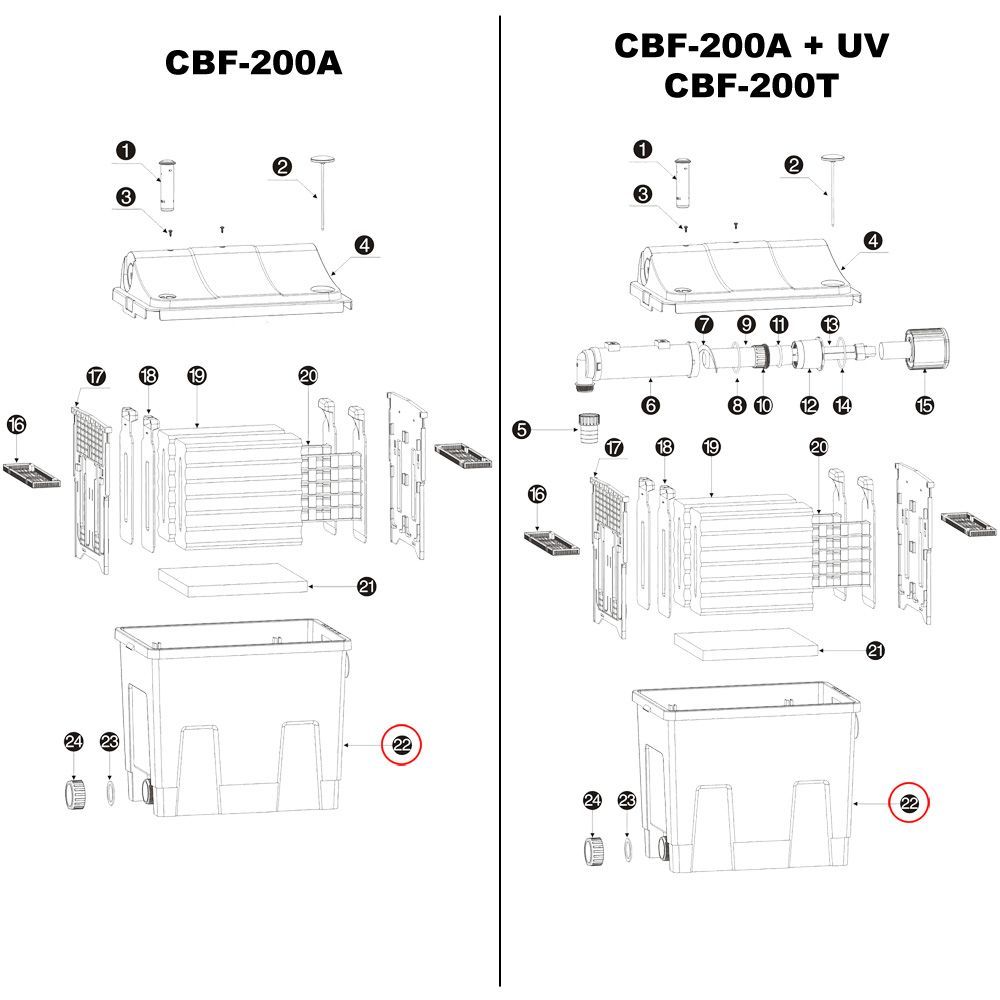 CBF-200A

1
2
3
4
17
18
19
20
16
21
22
24
23

CBF-200A + UV
CBF-200T

1
2
3
4
7
9
11
13
6
8
10
12
14
15
5
17
18
19
20
16
21
22
24
23