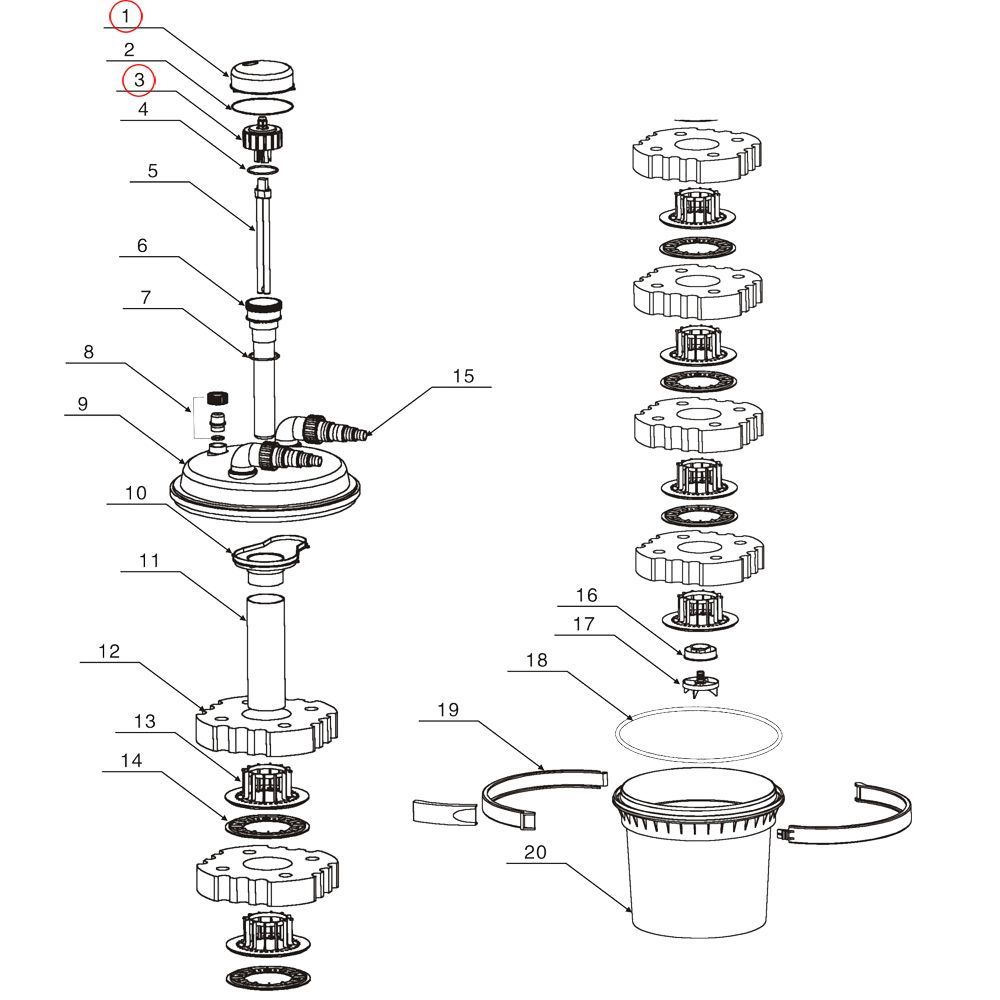 1
2
3
4
5
6
7
8
9
10
11
12
13
14
15
16
17
18
19
20