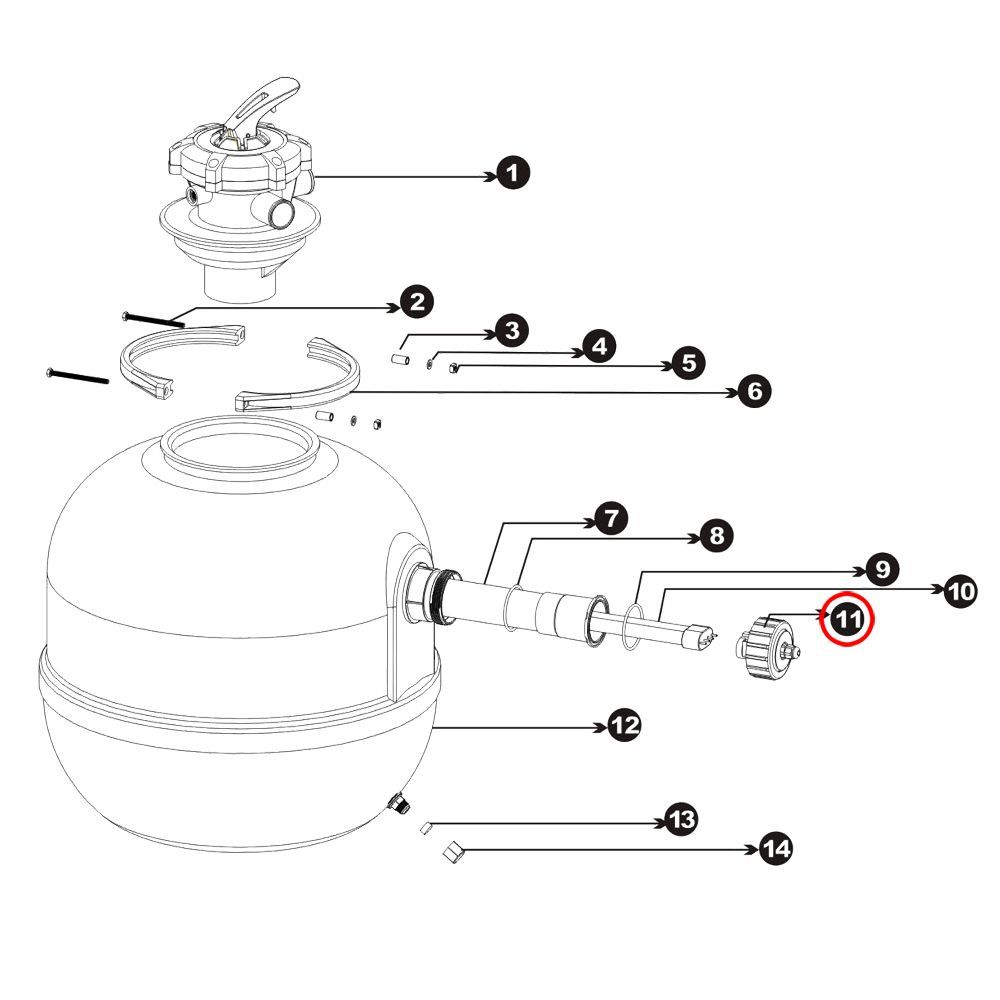 1
2
3
4
5
6
7
8
9
10
11
12
13
14