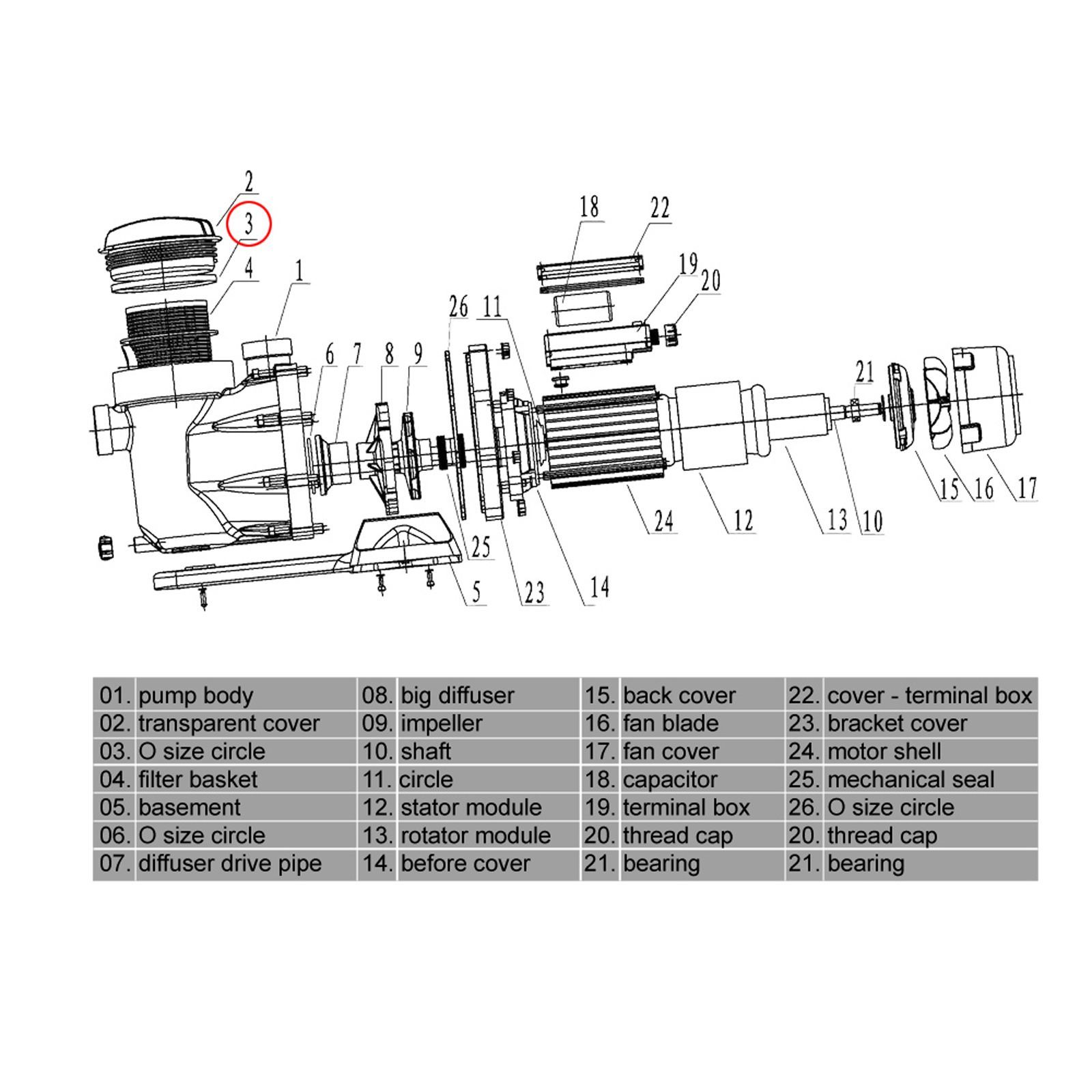 2
3
4
1
6
7
8
9
26
11
18
22
19
20
21
15
16
17
24
12
13
10
25
5
23
14

| 01. | pump body | 08. | big diffuser | 15. | back cover | 22. | cover - terminal box |
|---|---|---|---|---|---|---|---|
| 02. | transparent cover | 09. | impeller | 16. | fan blade | 23. | bracket cover |
| 03. | O size circle | 10. | shaft | 17. | fan cover | 24. | motor shell |
| 04. | filter basket | 11. | circle | 18. | capacitor | 25. | mechanical seal |
| 05. | basement | 12. | stator module | 19. | terminal box | 26. | O size circle |
| 06. | O size circle | 13. | rotator module | 20. | thread cap | 20. | thread cap |
| 07. | diffuser drive pipe | 14. | before cover | 21. | bearing | 21. | bearing |