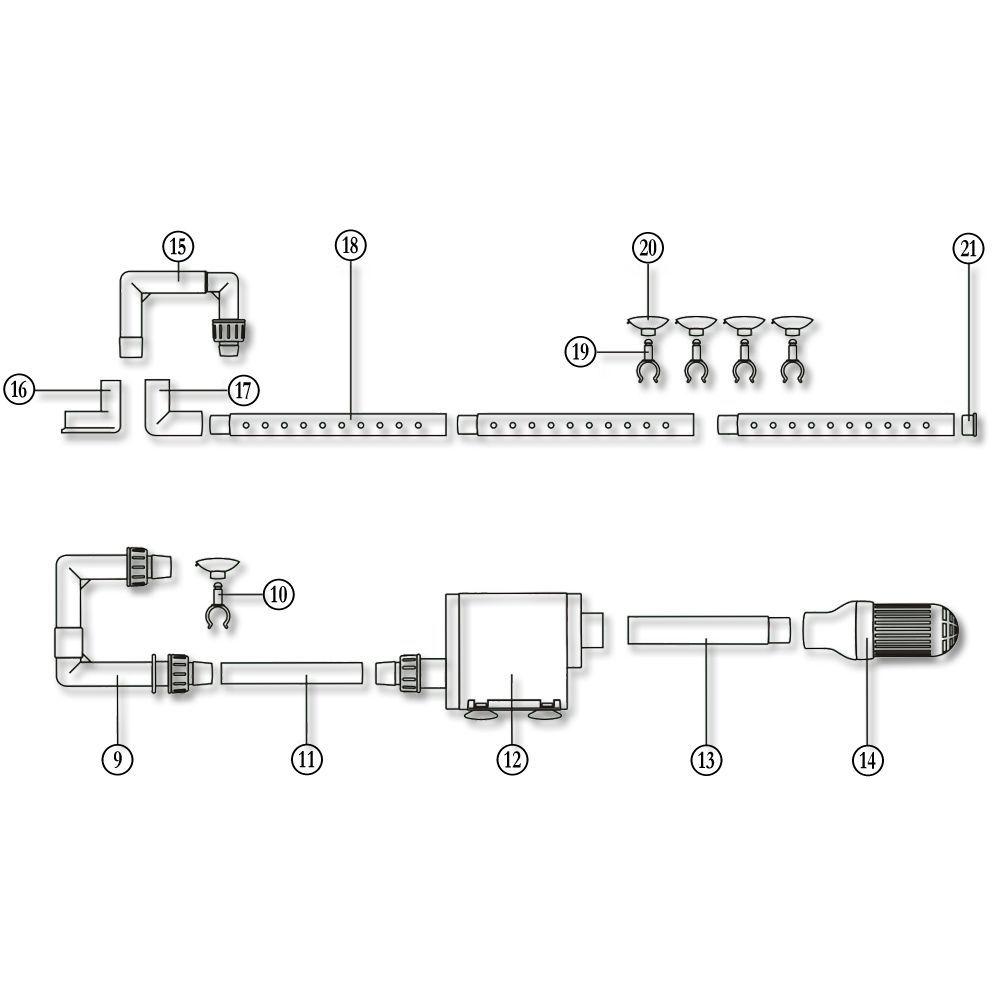 15
18
20
21
19
16
17
10
9
11
12
13
14