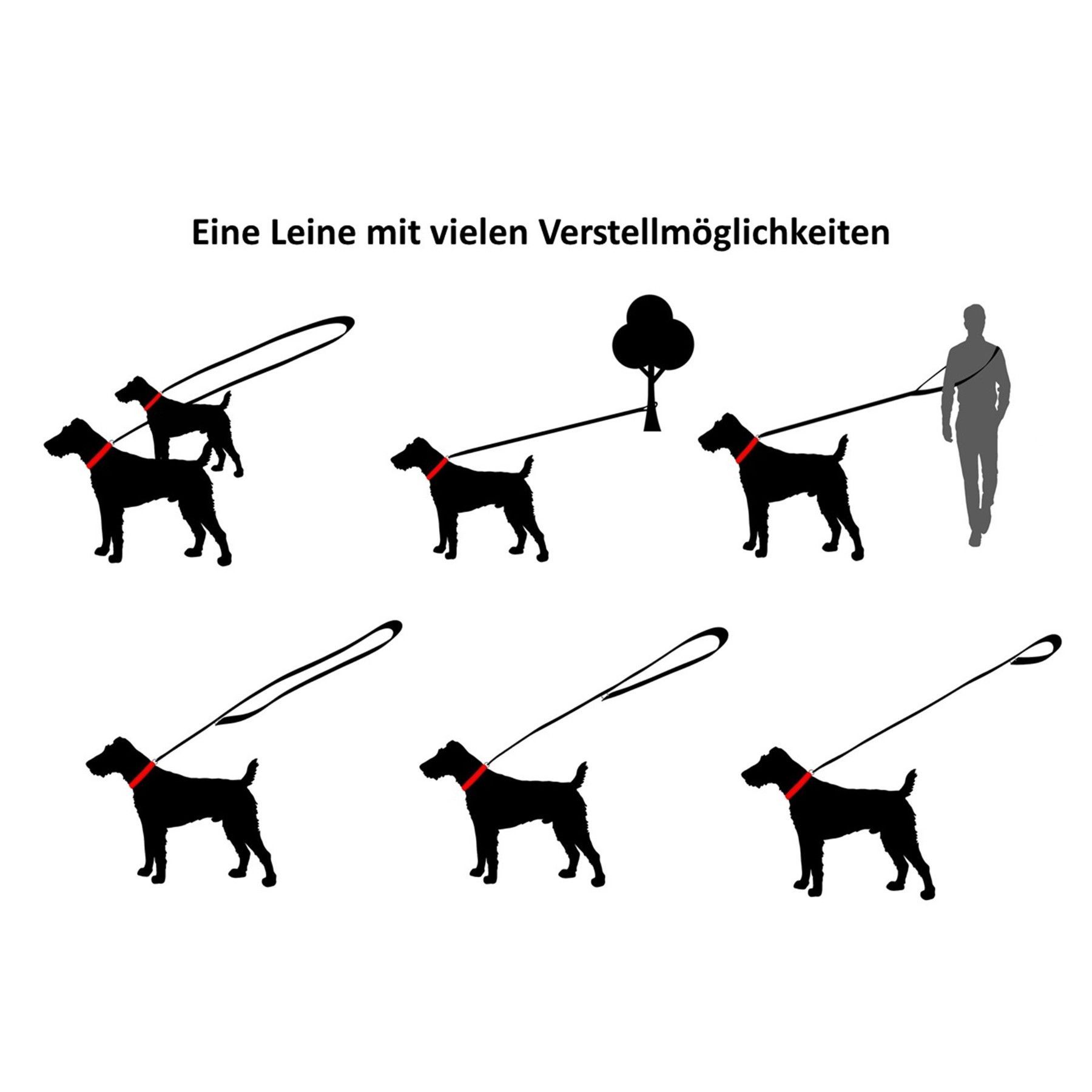 Eine Leine mit vielen Verstellmöglichkeiten