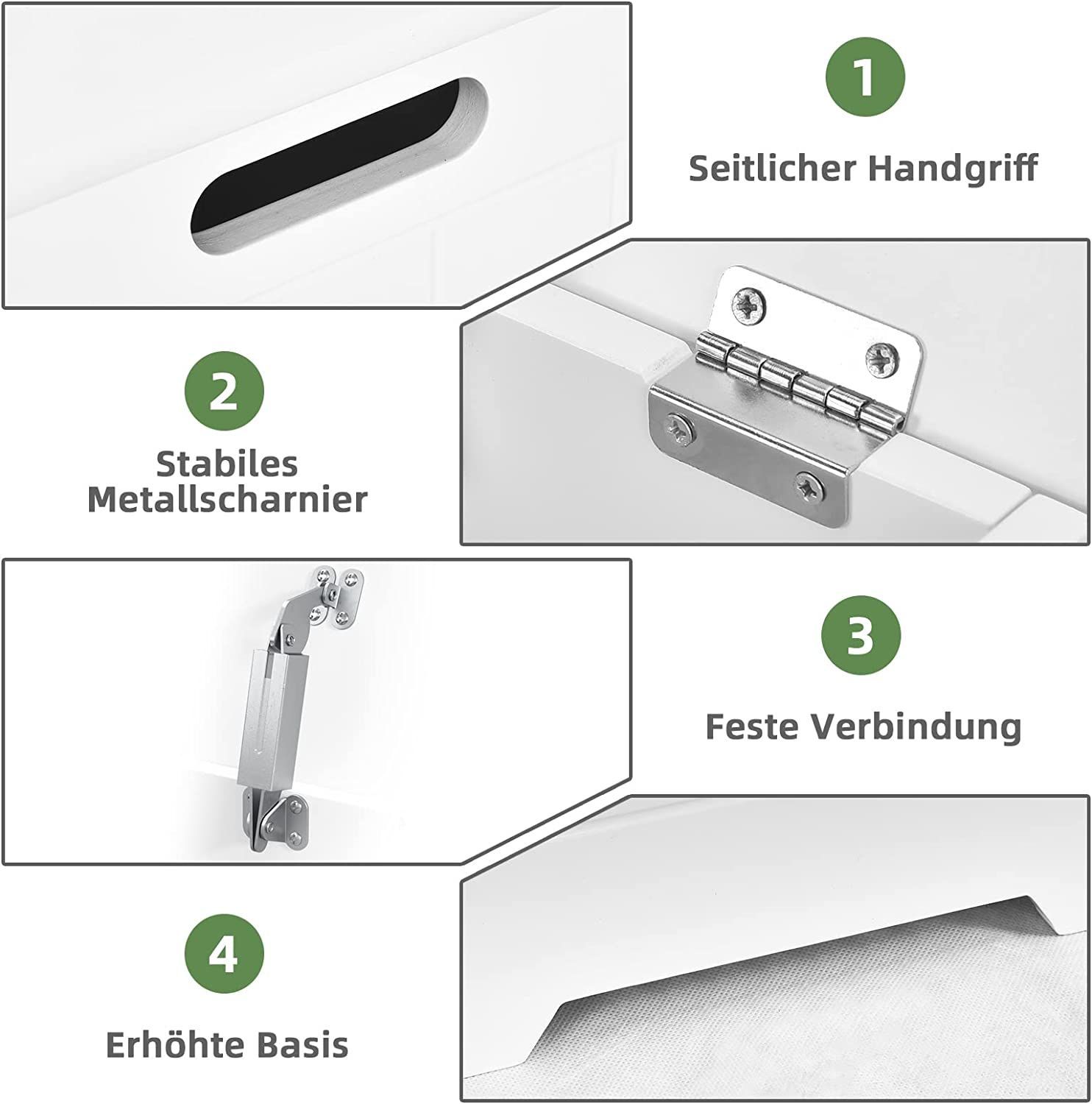 1

Seitlicher Handgriff

2

Stabiles Metallscharnier

3

Feste Verbindung

4

Erhöhte Basis