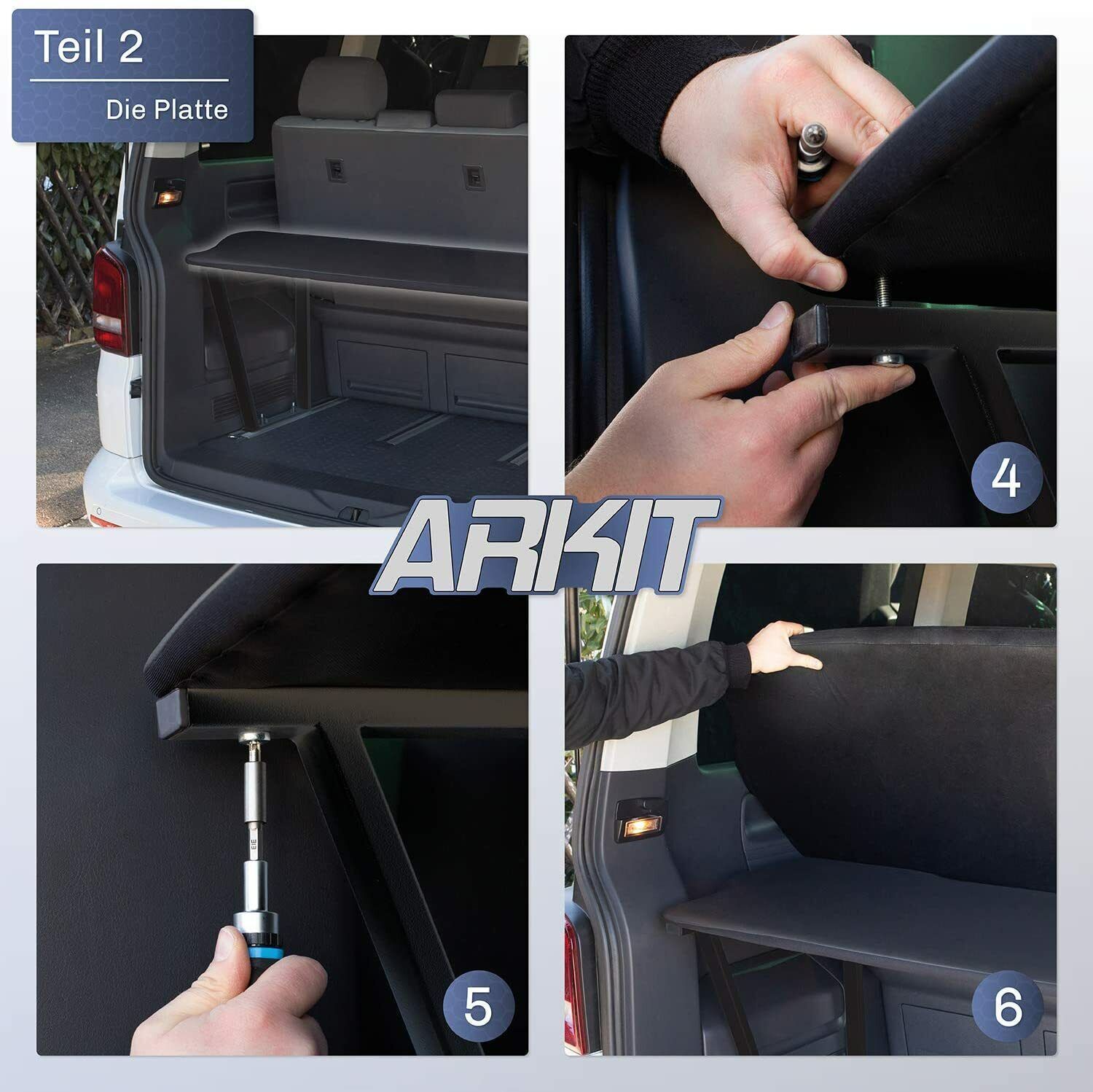 Teil 2

Die Platte

4

ARKIT

5

6