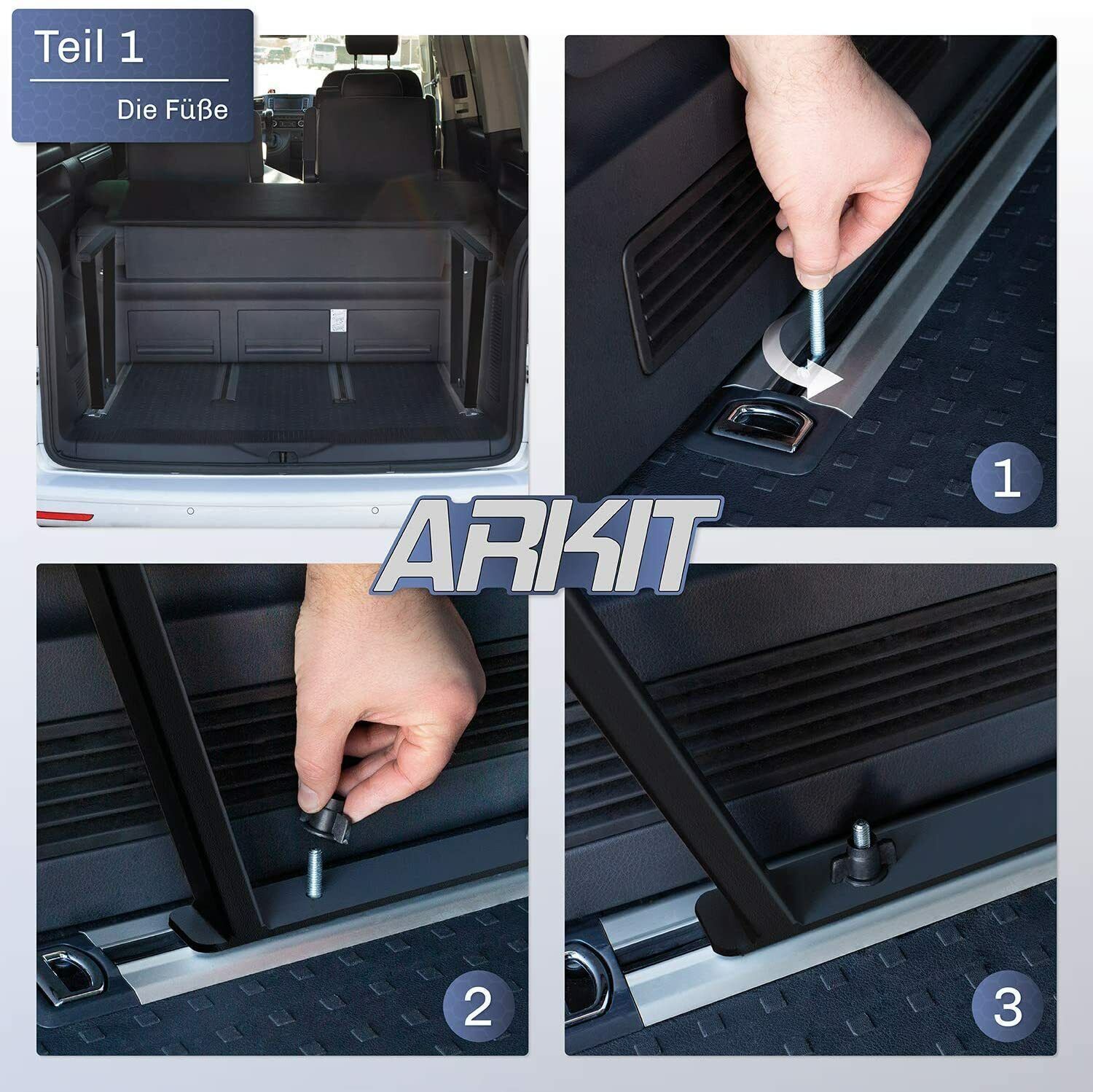 Teil 1

Die Füße

1

ARKIT

2

3