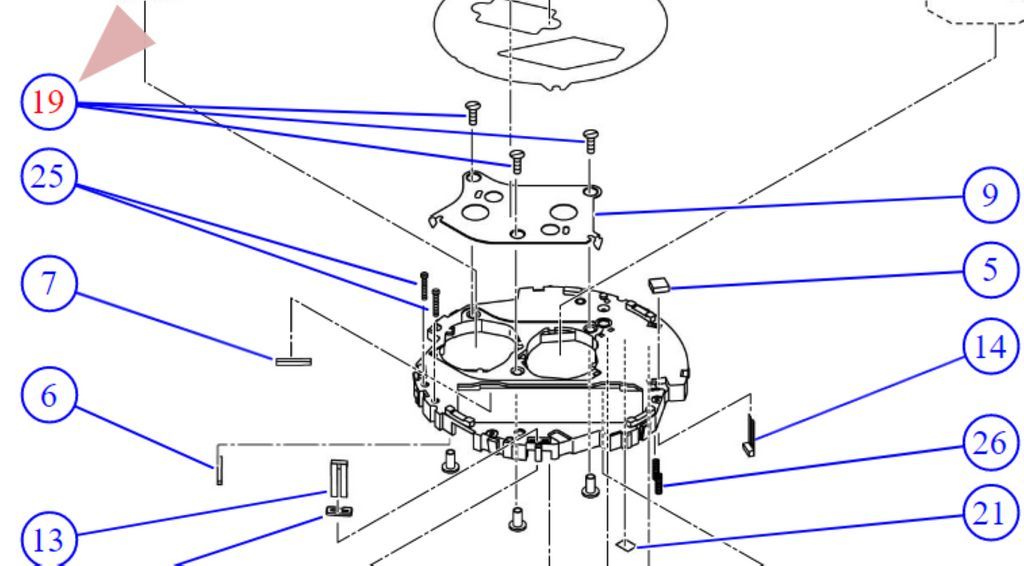 19
25
7
6
13
9
5
14
26
21