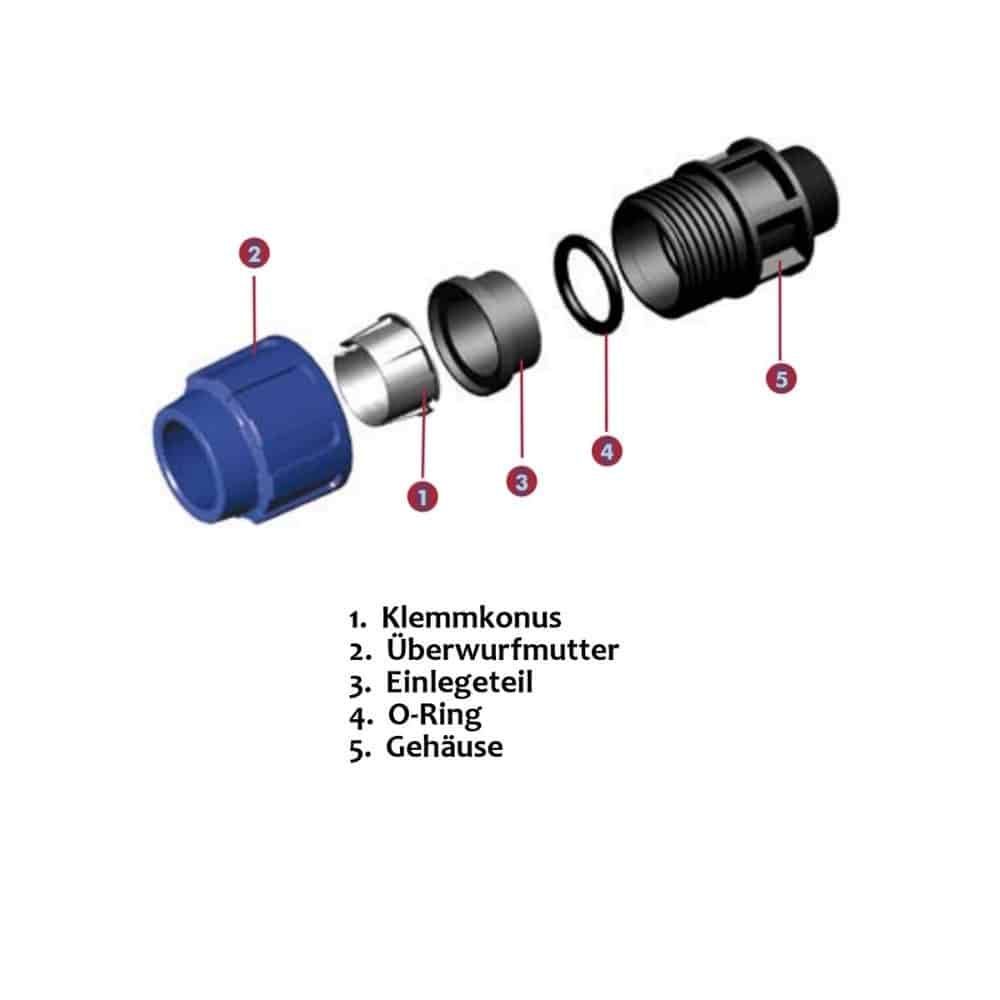 2
1
3
4
5

1. Klemmkonus
2. Überwurfmutter
3. Einlegeteil
4. O-Ring
5. Gehäuse