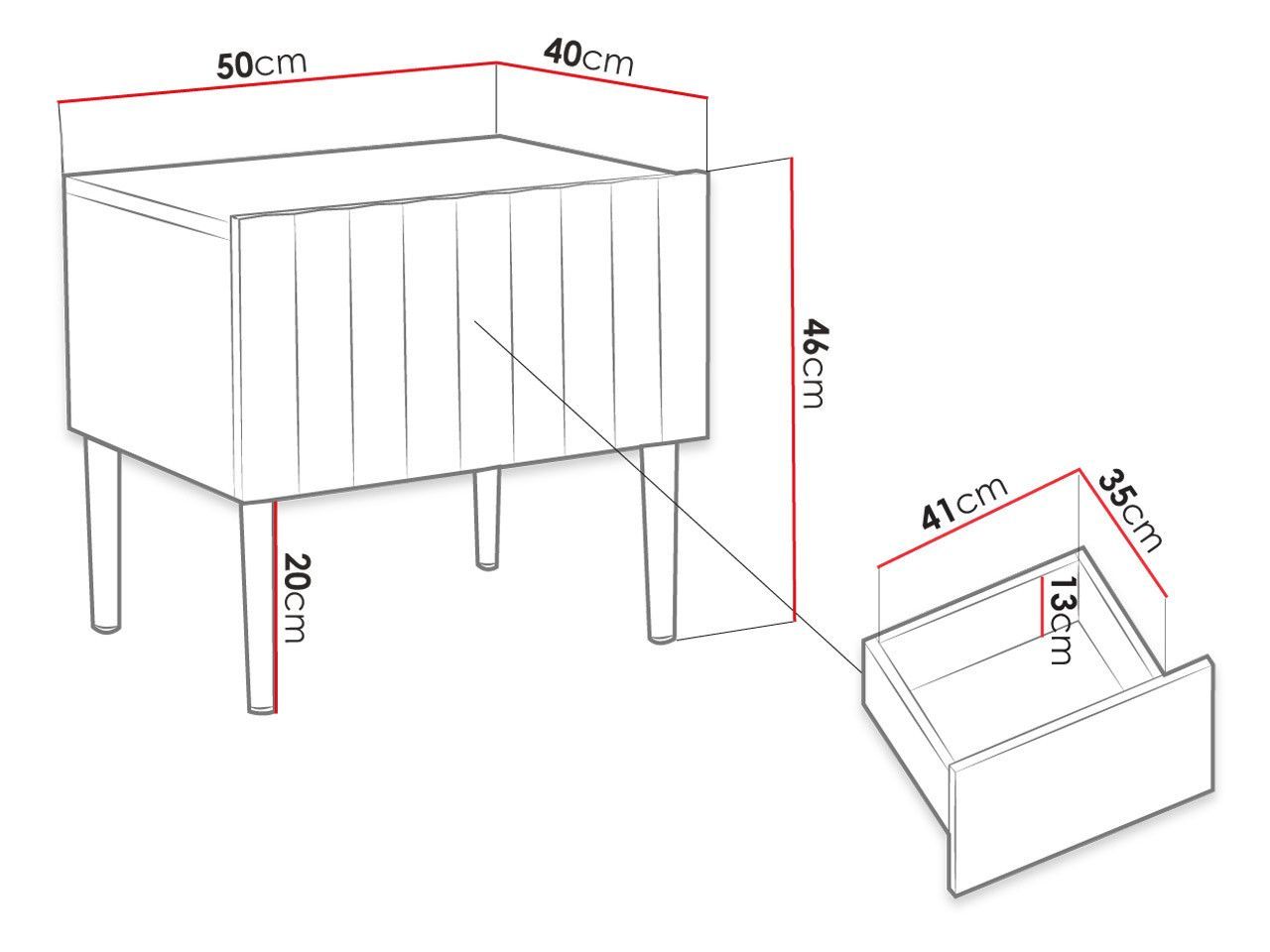 50cm
40cm
46cm
20cm
41cm
35cm
13cm