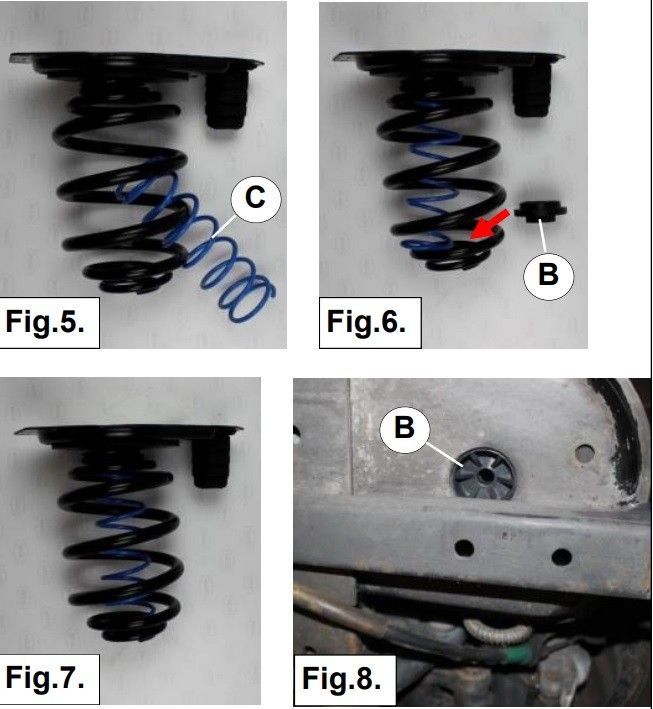 C

Fig.5.

B

Fig.6.

Fig.7.

B

Fig.8.