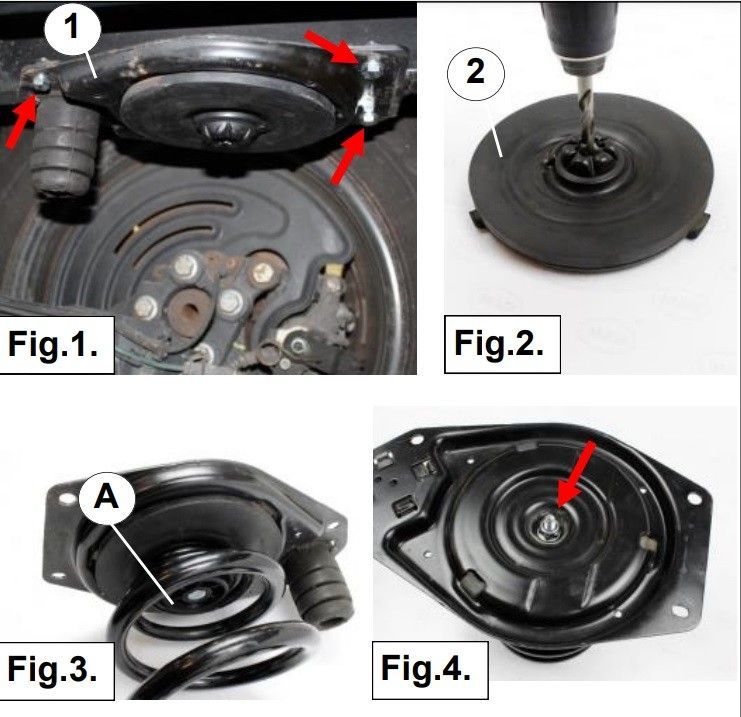 1

Fig.1.

2

Fig.2.

A

Fig.3.

Fig.4.