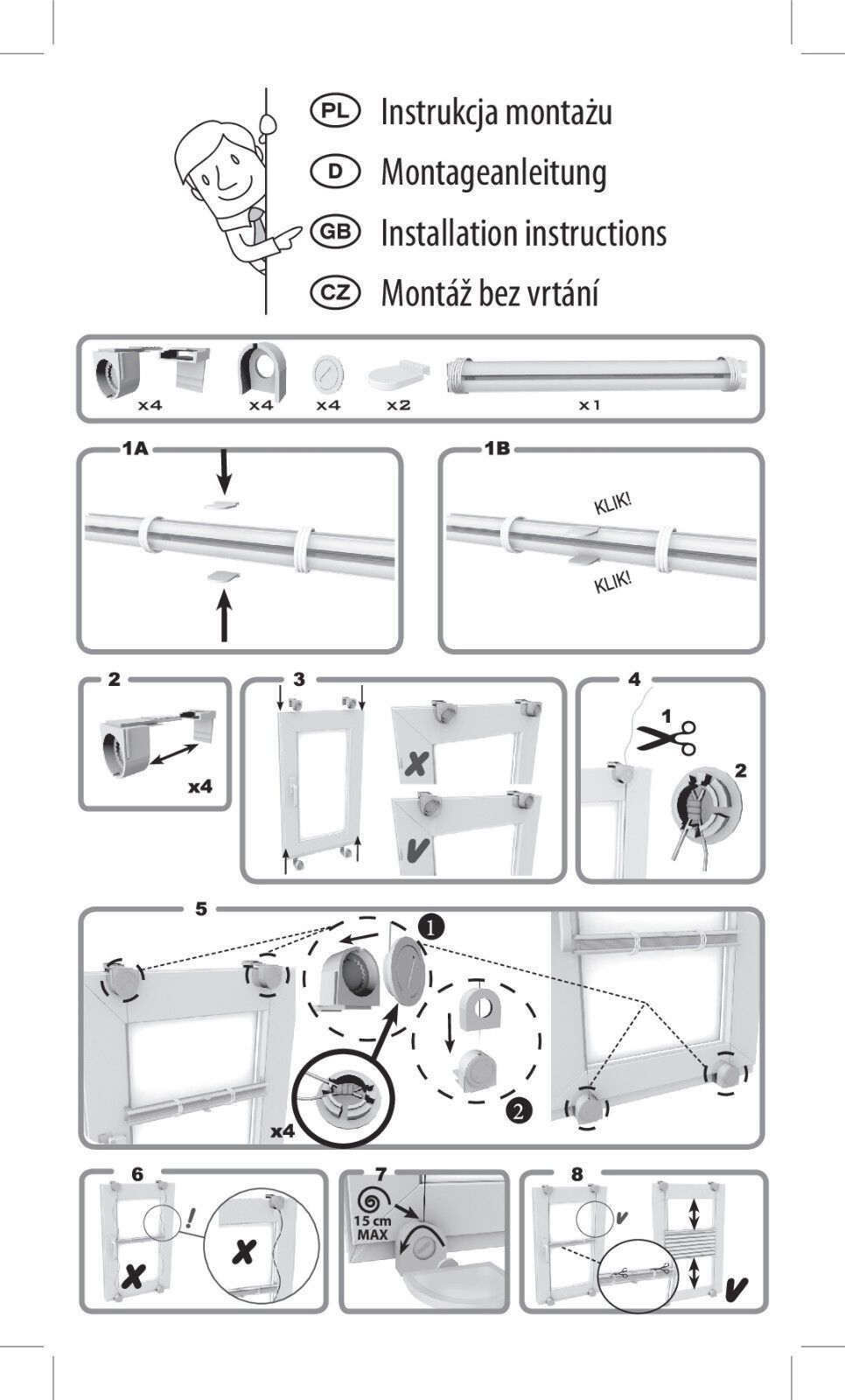 PL Instrukcja montażu
D Montageanleitung
GB Installation instructions
CZ Montáž bez vrtání

x4 x4 x4 x2 x1

1A

1B
KLIK!
KLIK!

2
x4

3

4
1
2

5
1
2
x4

6
!

7
15 cm MAX

8