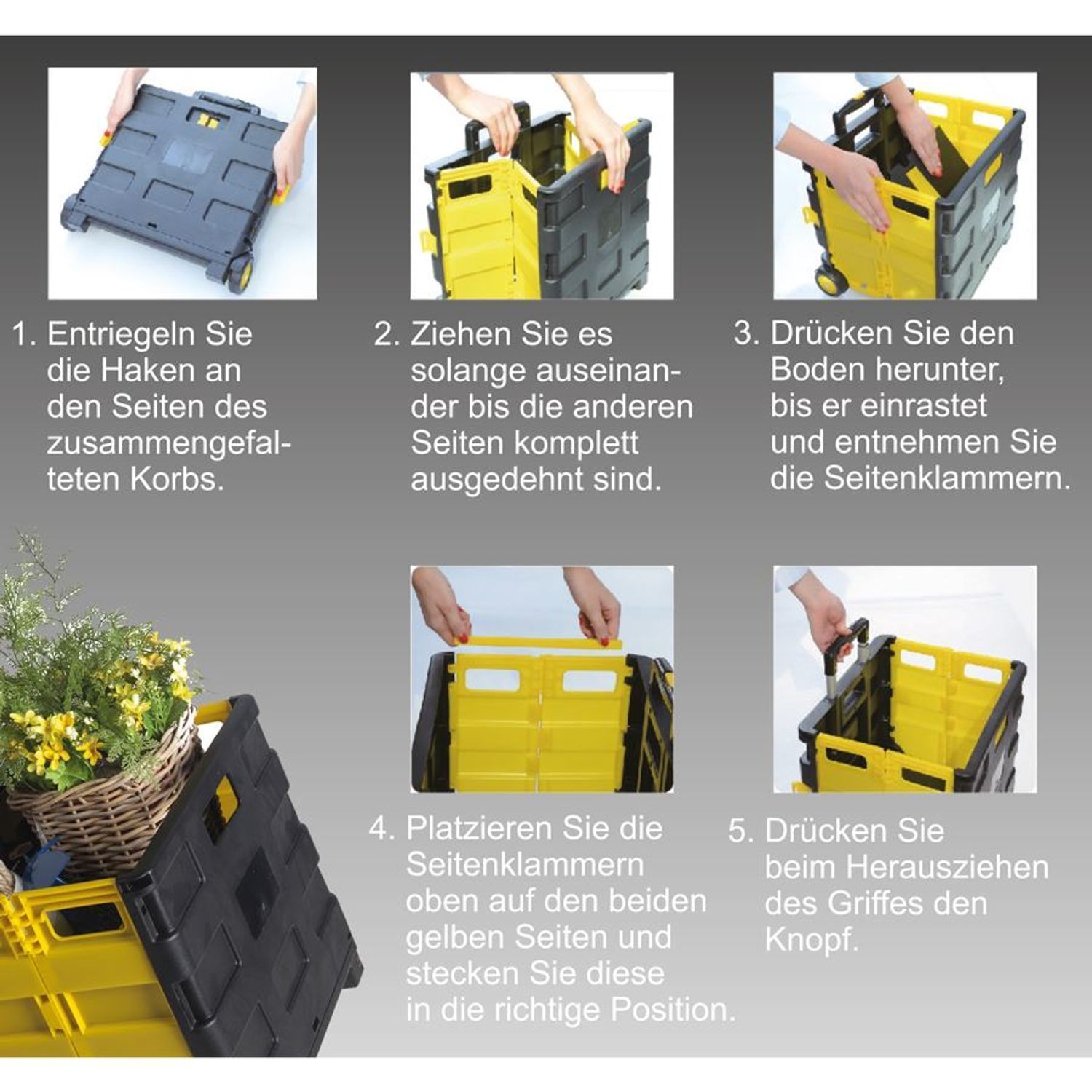 1. Entriegeln Sie die Haken an den Seiten des zusammengefalteten Korbs.

2. Ziehen Sie es solange auseinander bis die anderen Seiten komplett ausgedehnt sind.

3. Drücken Sie den Boden herunter, bis er einrastet und entnehmen Sie die Seitenklammern.

4. Platzieren Sie die Seitenklammern oben auf den beiden gelben Seiten und stecken Sie diese in die richtige Position.

5. Drücken Sie beim Herausziehen des Griffes den Knopf.