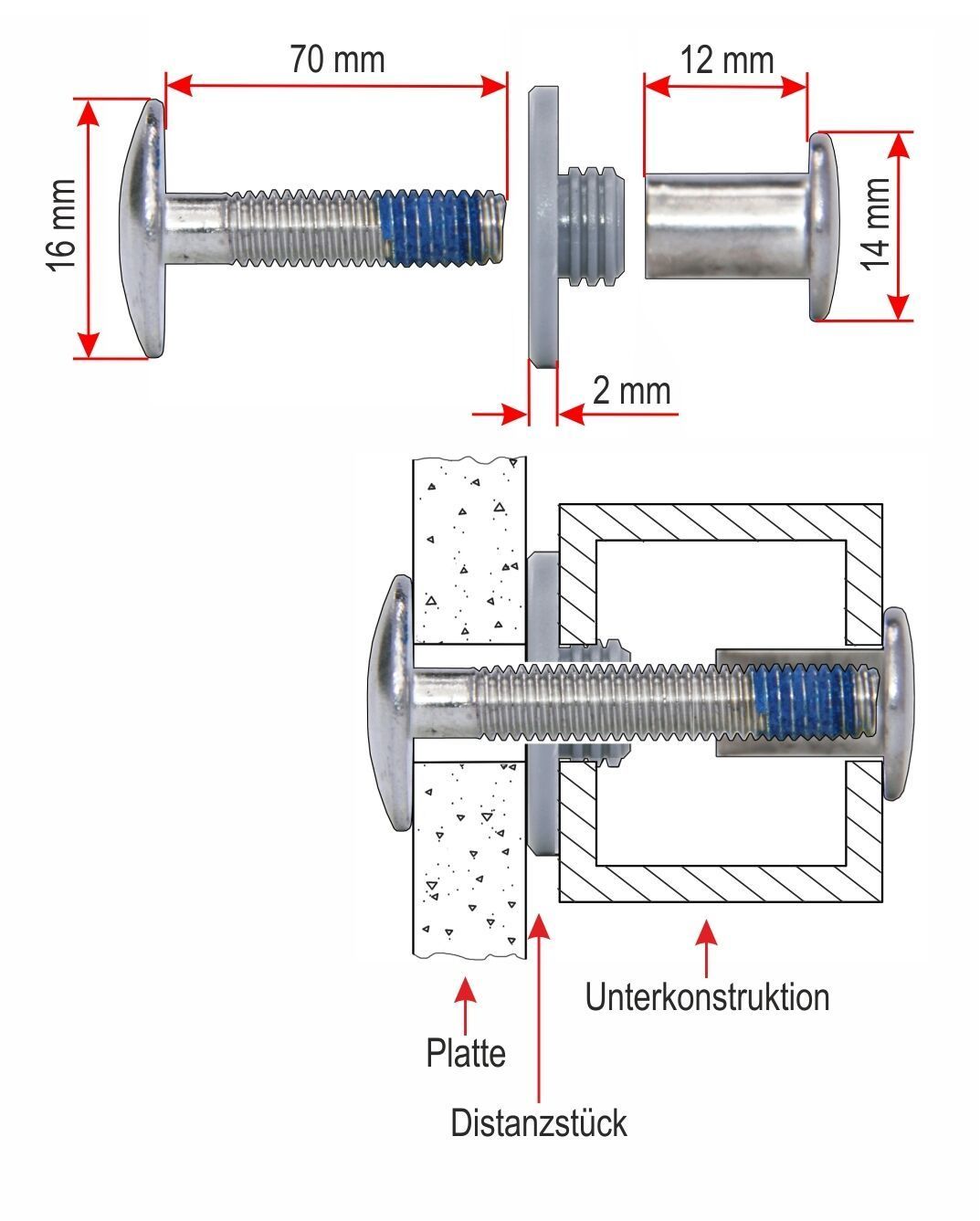 70 mm

12 mm

16 mm

14 mm

2 mm

Unterkonstruktion

Platte

Distanzstück