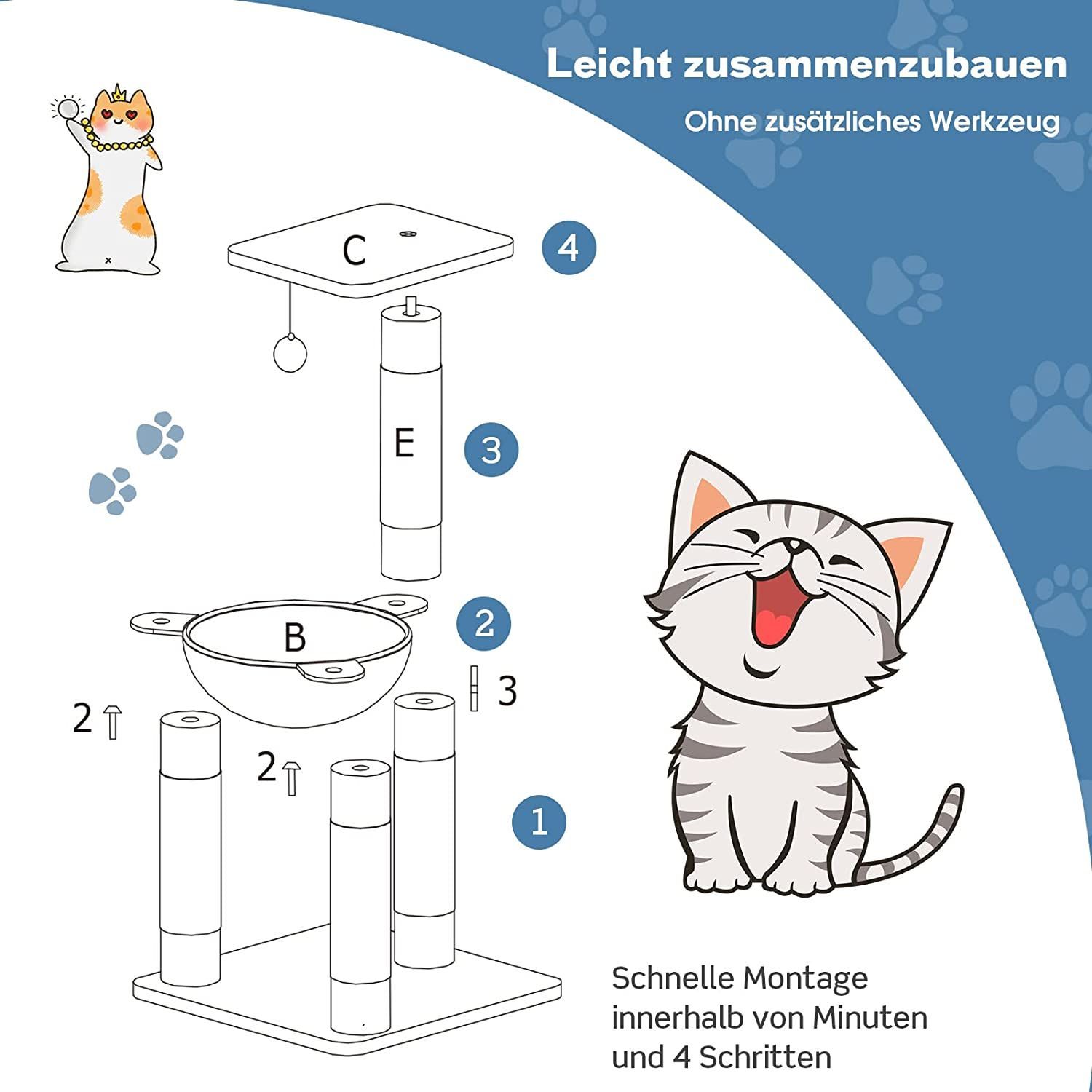 Leicht zusammenzubauen

Ohne zusätzliches Werkzeug

C

4

E

3

B

2

3

2

2

1

Schnelle Montage innerhalb von Minuten und 4 Schritten