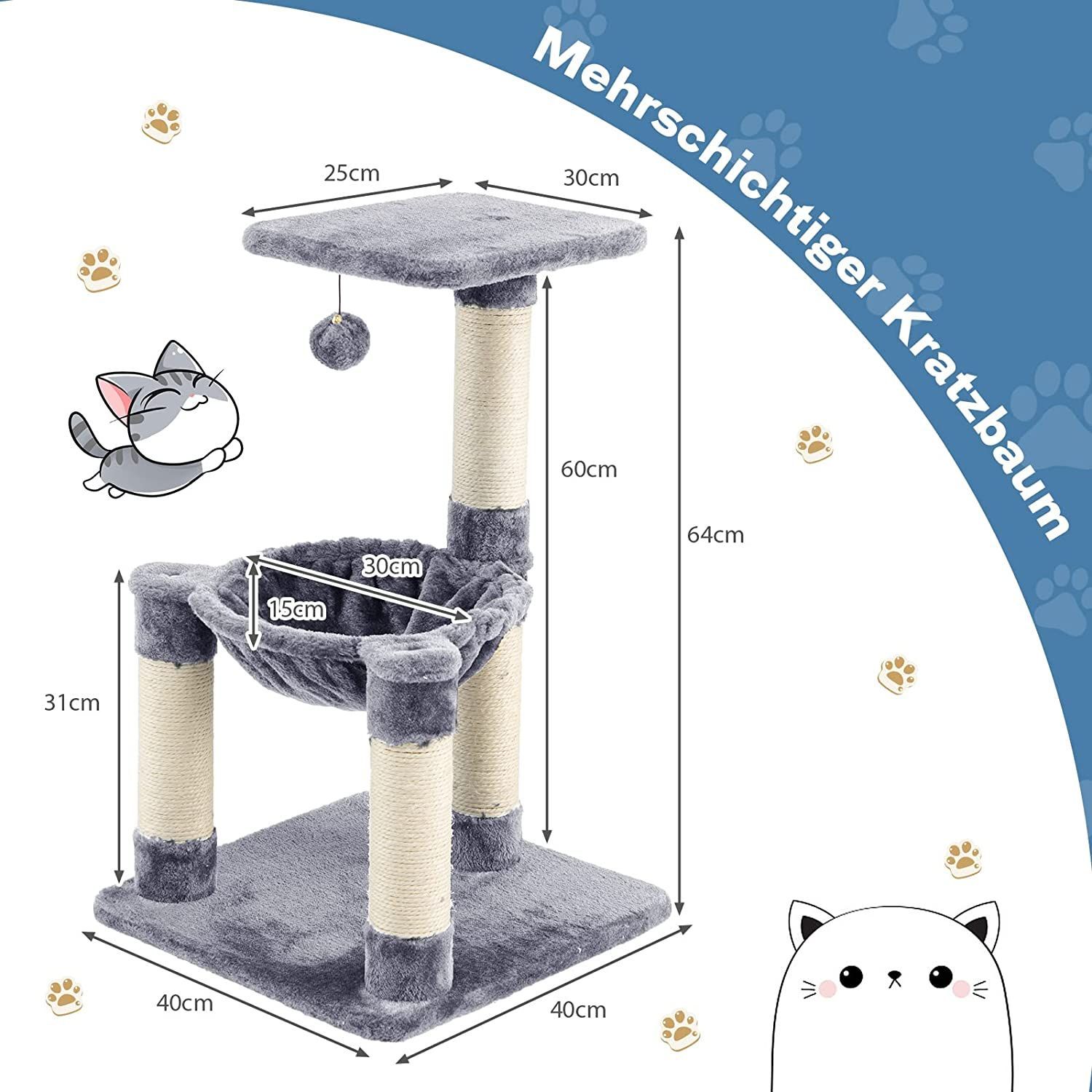 Mehrschichtiger Kratzbaum

25cm

30cm

60cm

64cm

30cm

15cm

31cm

40cm

40cm