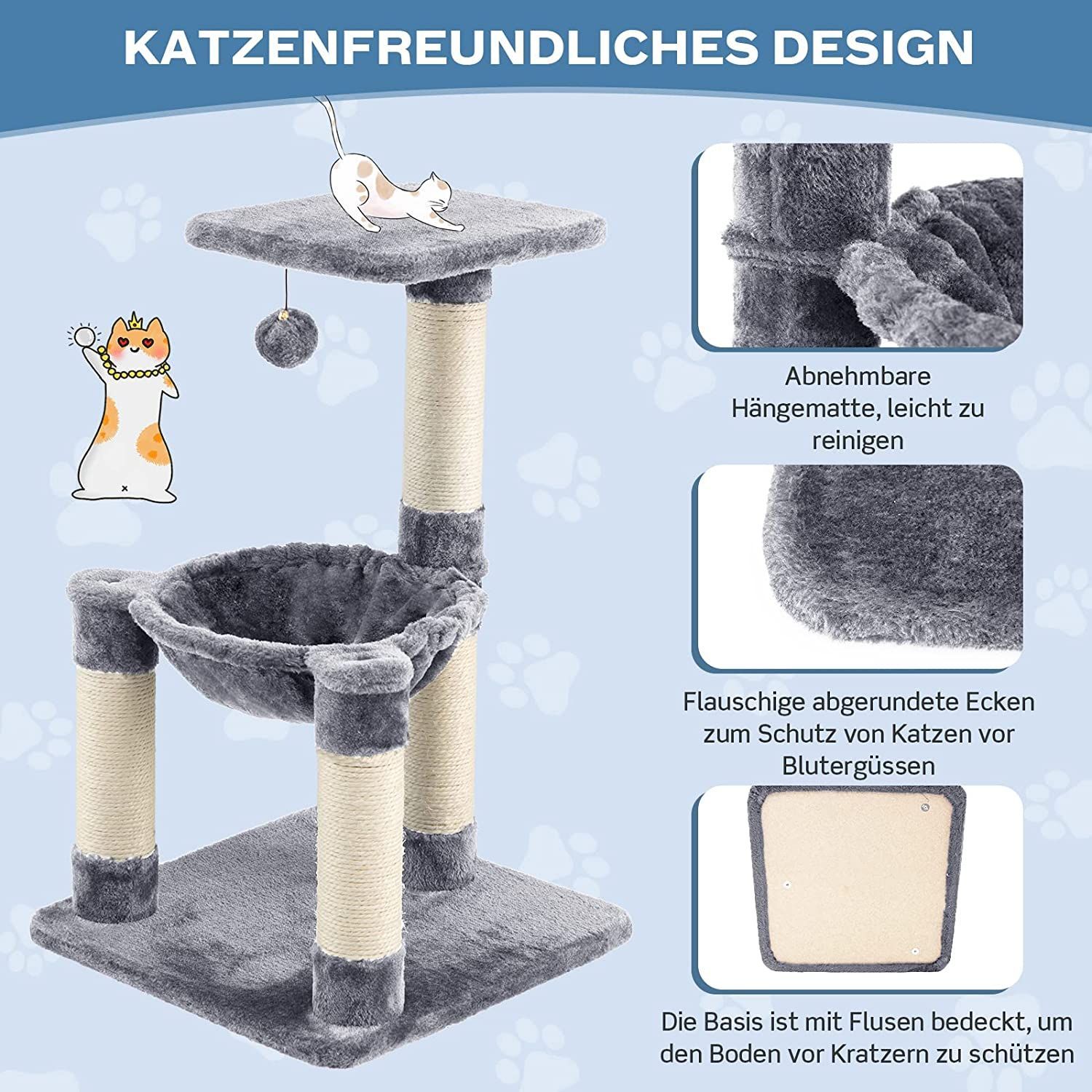 KATZENFREUNDLICHES DESIGN

Abnehmbare Hängematte, leicht zu reinigen

Flauschige abgerundete Ecken zum Schutz von Katzen vor Blutergüssen

Die Basis ist mit Flusen bedeckt, um den Boden vor Kratzern zu schützen